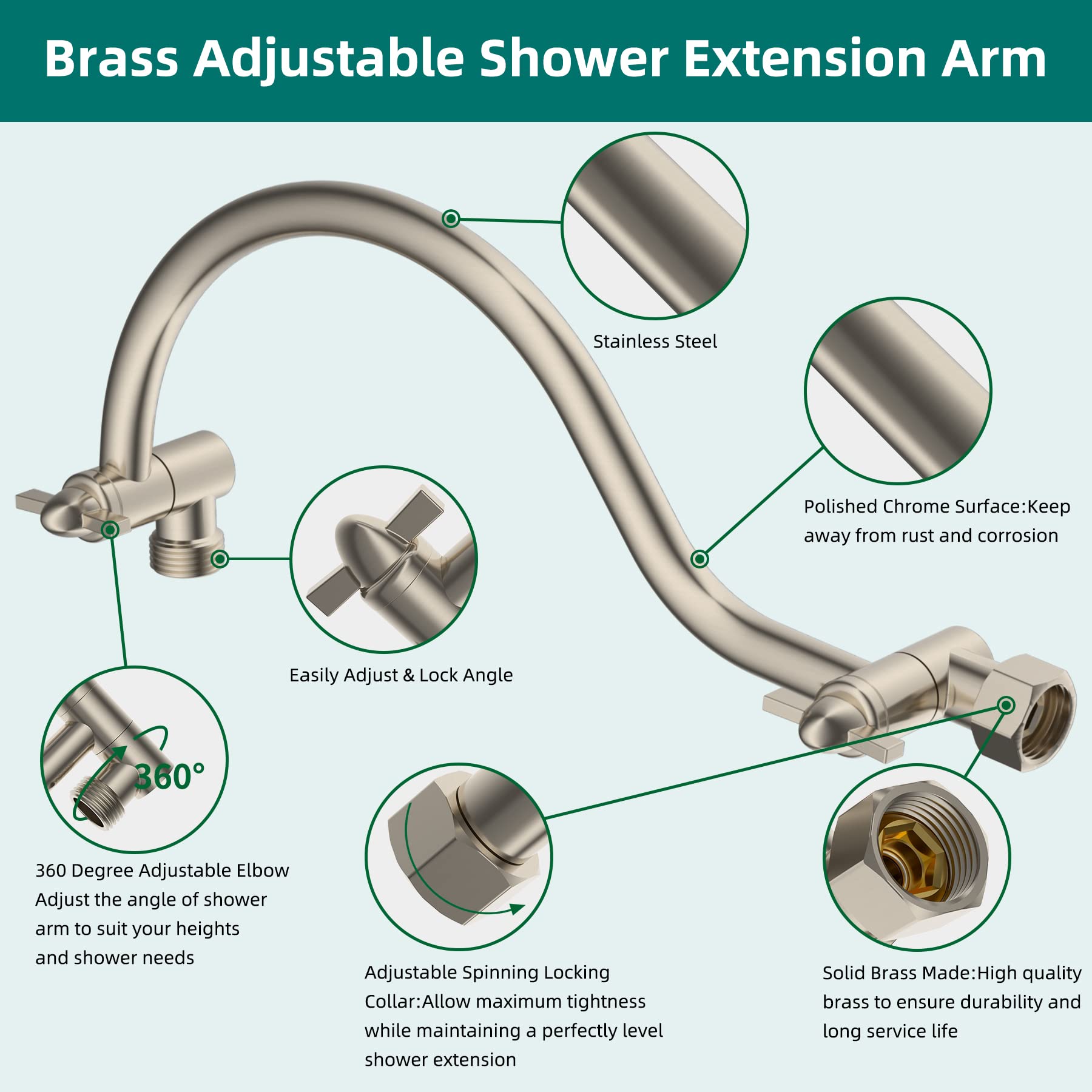 Brass Adjustable Shower Extension Arm

Stainless Steel

Polished Chrome Surface:Keep away from rust and corrosion

Easily Adjust & Lock Angle

360°

360 Degree Adjustable Elbow
Adjust the angle of shower arm to suit your heights and shower needs

Adjustable Spinning Locking Collar:Allow maximum tightness while maintaining a perfectly level shower extension

Solid Brass Made:High quality brass to ensure durability and long service life