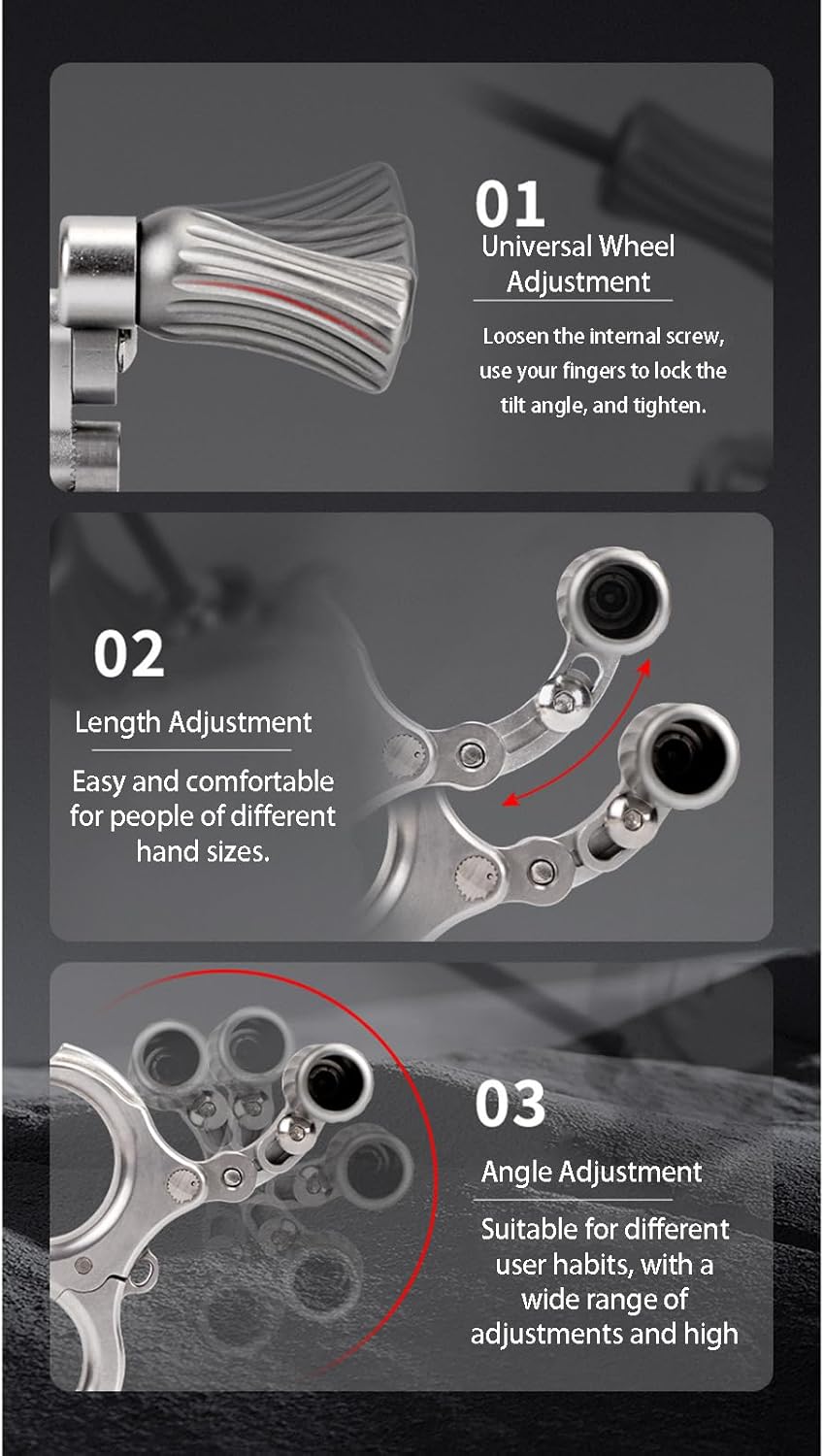 01
Universal Wheel Adjustment

Loosen the internal screw, use your fingers to lock the tilt angle, and tighten.

02
Length Adjustment

Easy and comfortable for people of different hand sizes.

03
Angle Adjustment

Suitable for different user habits, with a wide range of adjustments and high