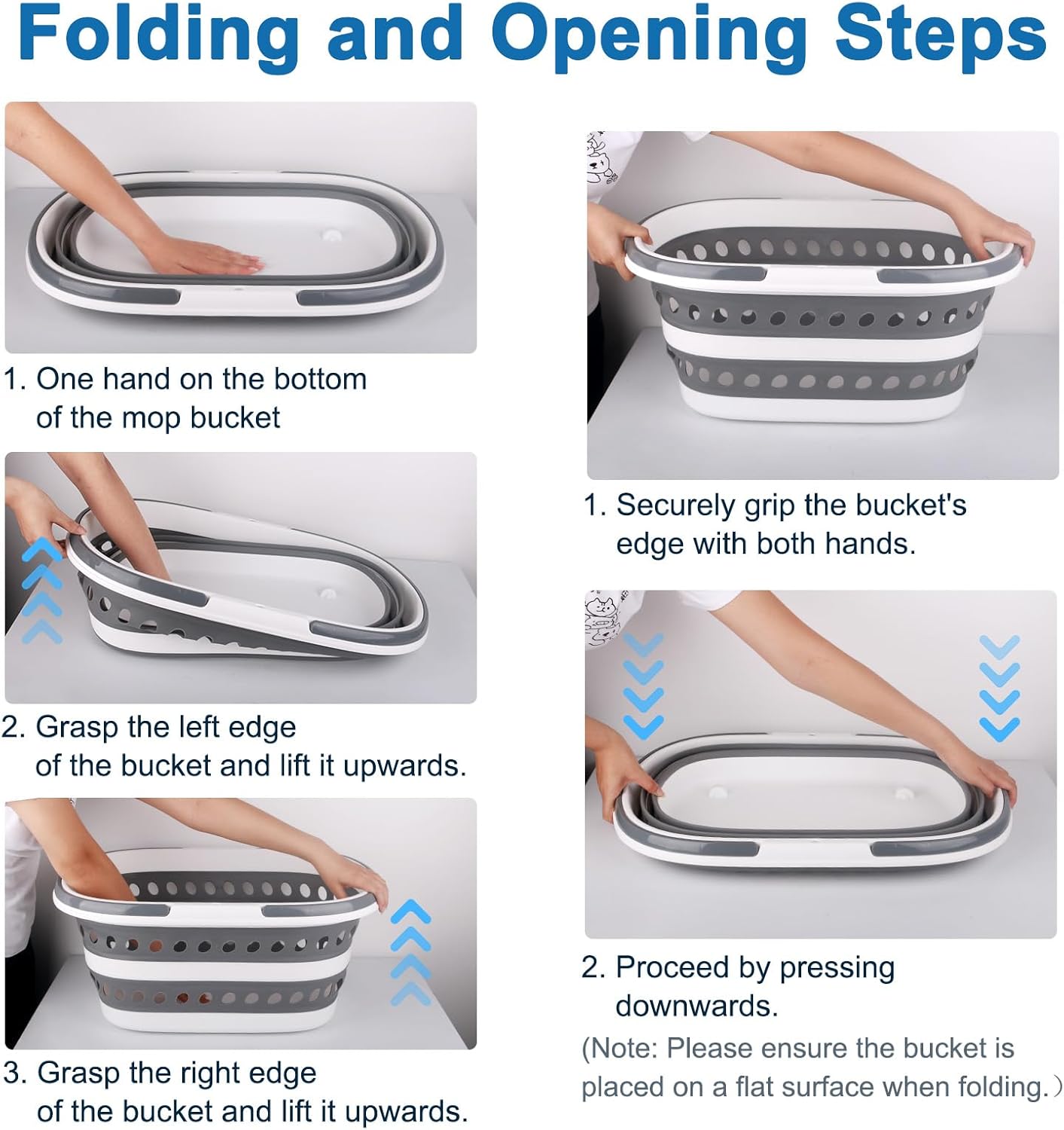 Folding and Opening Steps

1. One hand on the bottom of the mop bucket

2. Grasp the left edge of the bucket and lift it upwards.

3. Grasp the right edge of the bucket and lift it upwards.

1. Securely grip the bucket's edge with both hands.

2. Proceed by pressing downwards.

(Note: Please ensure the bucket is placed on a flat surface when folding.)