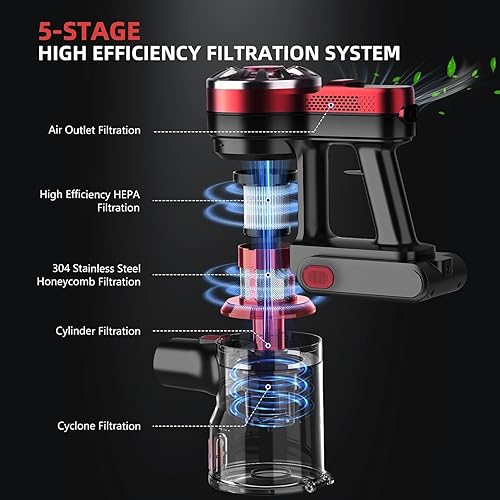 5-STAGE
HIGH EFFICIENCY FILTRATION SYSTEM

Air Outlet Filtration

High Efficiency HEPA Filtration

304 Stainless Steel Honeycomb Filtration

Cylinder Filtration

Cyclone Filtration