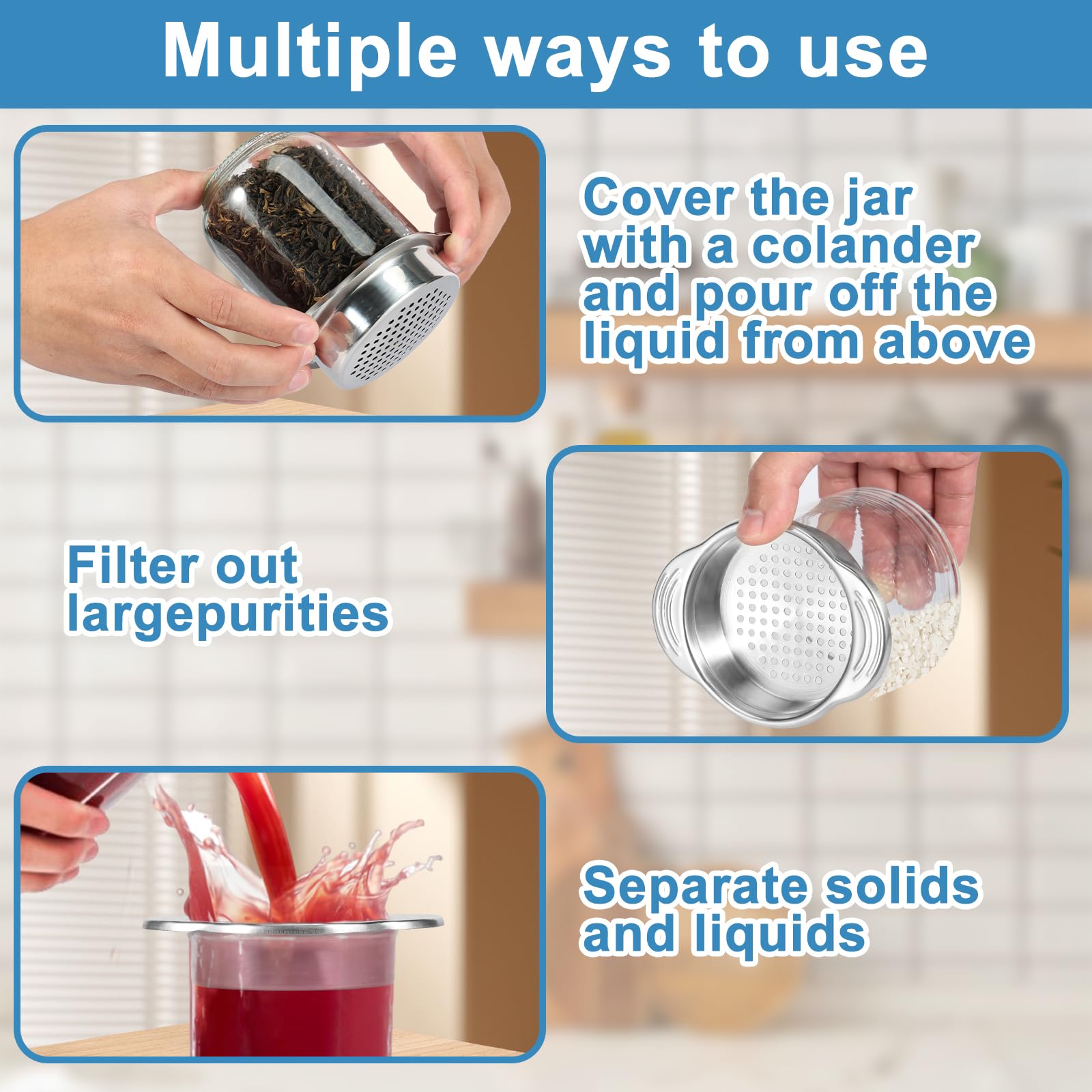 Multiple ways to use

Cover the jar with a colander and pour off the liquid from above

Filter out largepurities

Separate solids and liquids