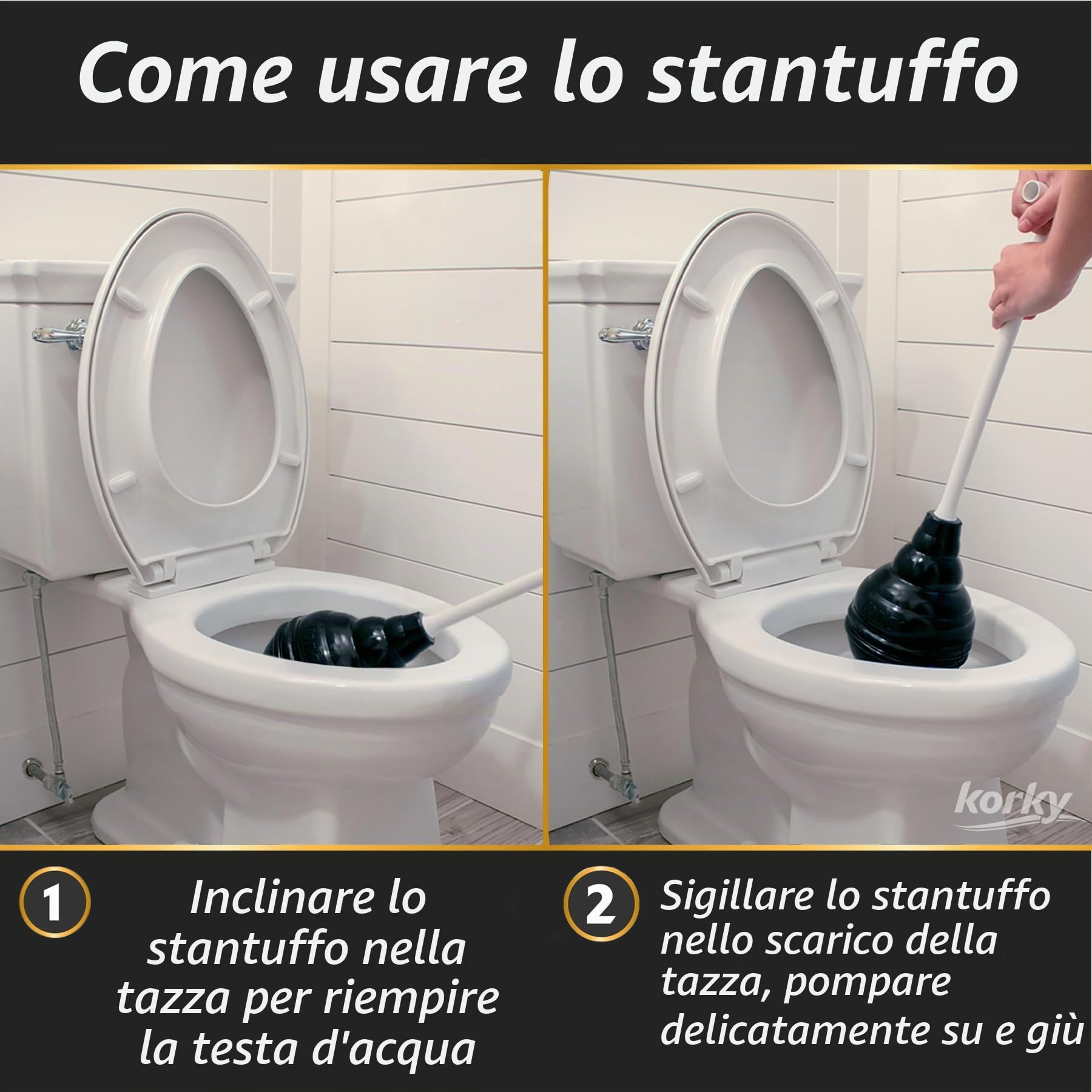 Come usare lo stantuffo

korky

1 Inclinare lo stantuffo nella tazza per riempire la testa d'acqua

2 Sigillare lo stantuffo nello scarico della tazza, pompare delicatamente su e giù