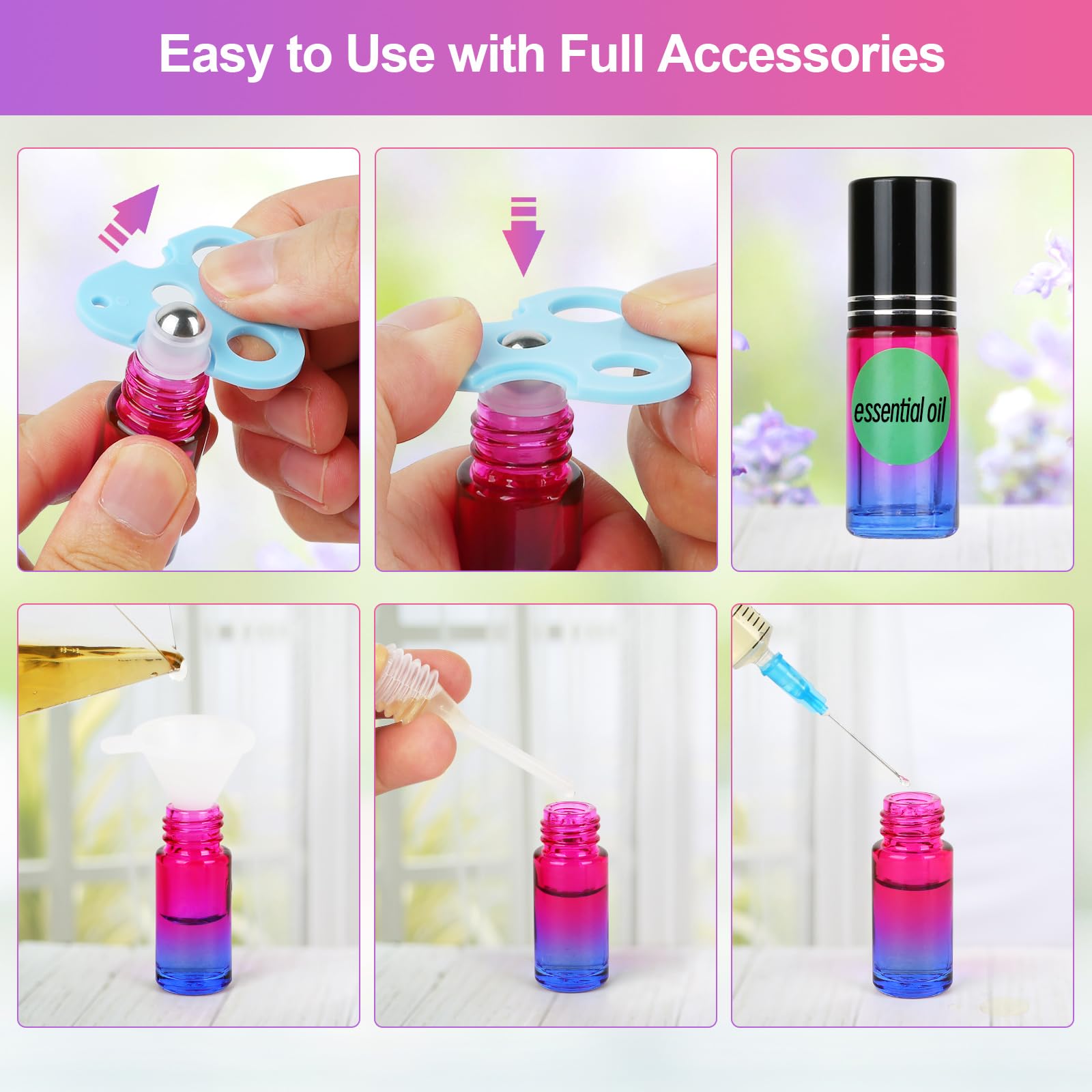 Easy to Use with Full Accessories

essential oil