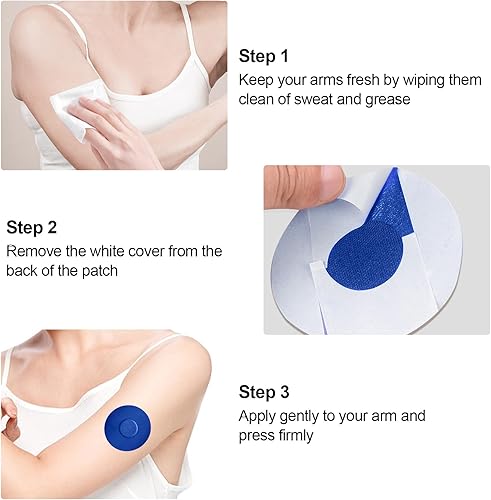 Step 1
Keep your arms fresh by wiping them clean of sweat and grease

Step 2
Remove the white cover from the back of the patch

Step 3
Apply gently to your arm and press firmly