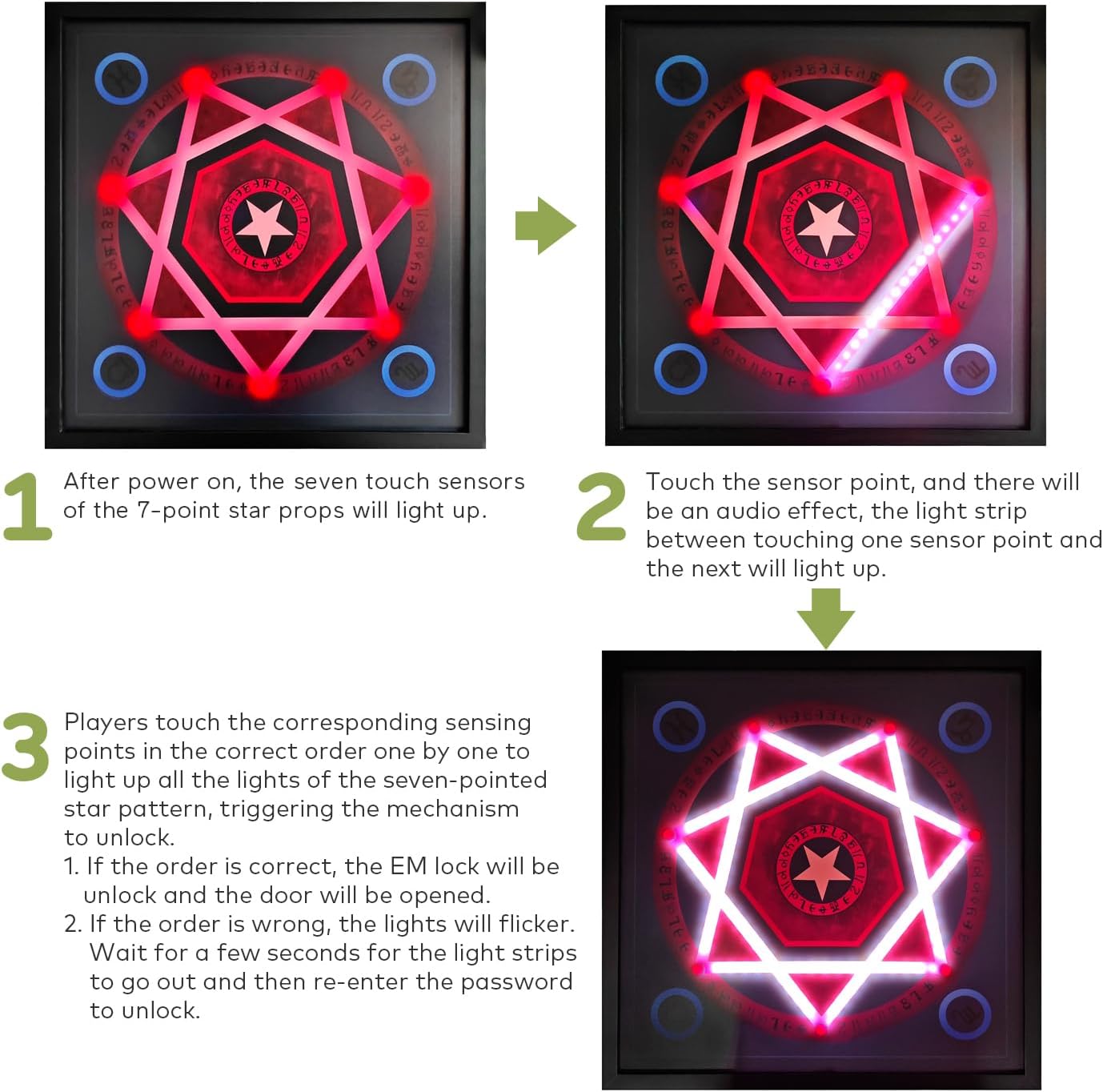 1 After power on, the seven touch sensors of the 7-point star props will light up.

2 Touch the sensor point, and there will be an audio effect, the light strip between touching one sensor point and the next will light up.

3 Players touch the corresponding sensing points in the correct order one by one to light up all the lights of the seven-pointed star pattern, triggering the mechanism to unlock.
1. If the order is correct, the EM lock will be unlock and the door will be opened.
2. If the order is wrong, the lights will flicker. Wait for a few seconds for the light strips to go out and then re-enter the password to unlock.