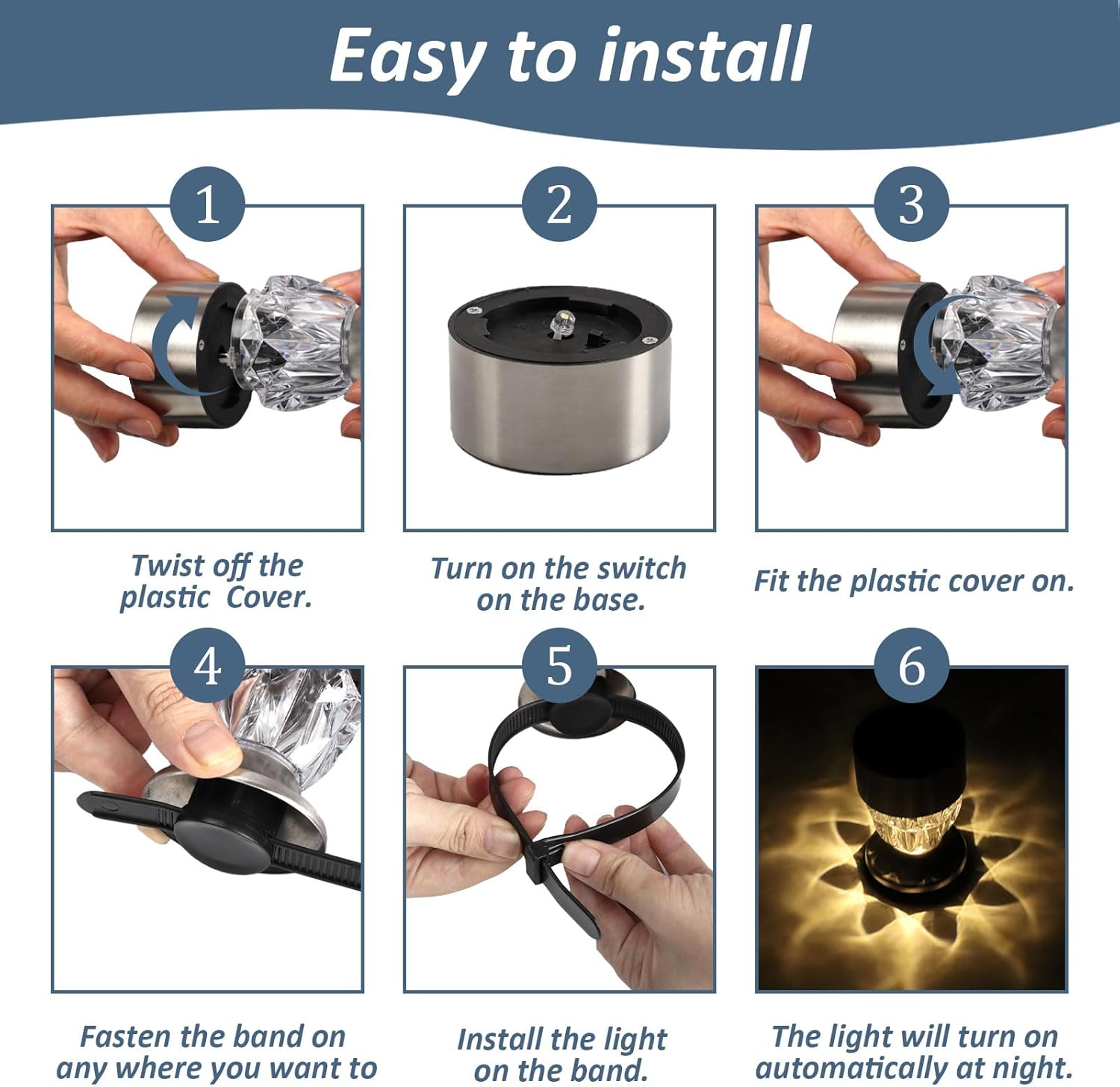 Easy to install

1

Twist off the plastic Cover.

2

Turn on the switch on the base.

3

Fit the plastic cover on.

4

Fasten the band on any where you want to

5

Install the light on the band.

6

The light will turn on automatically at night.