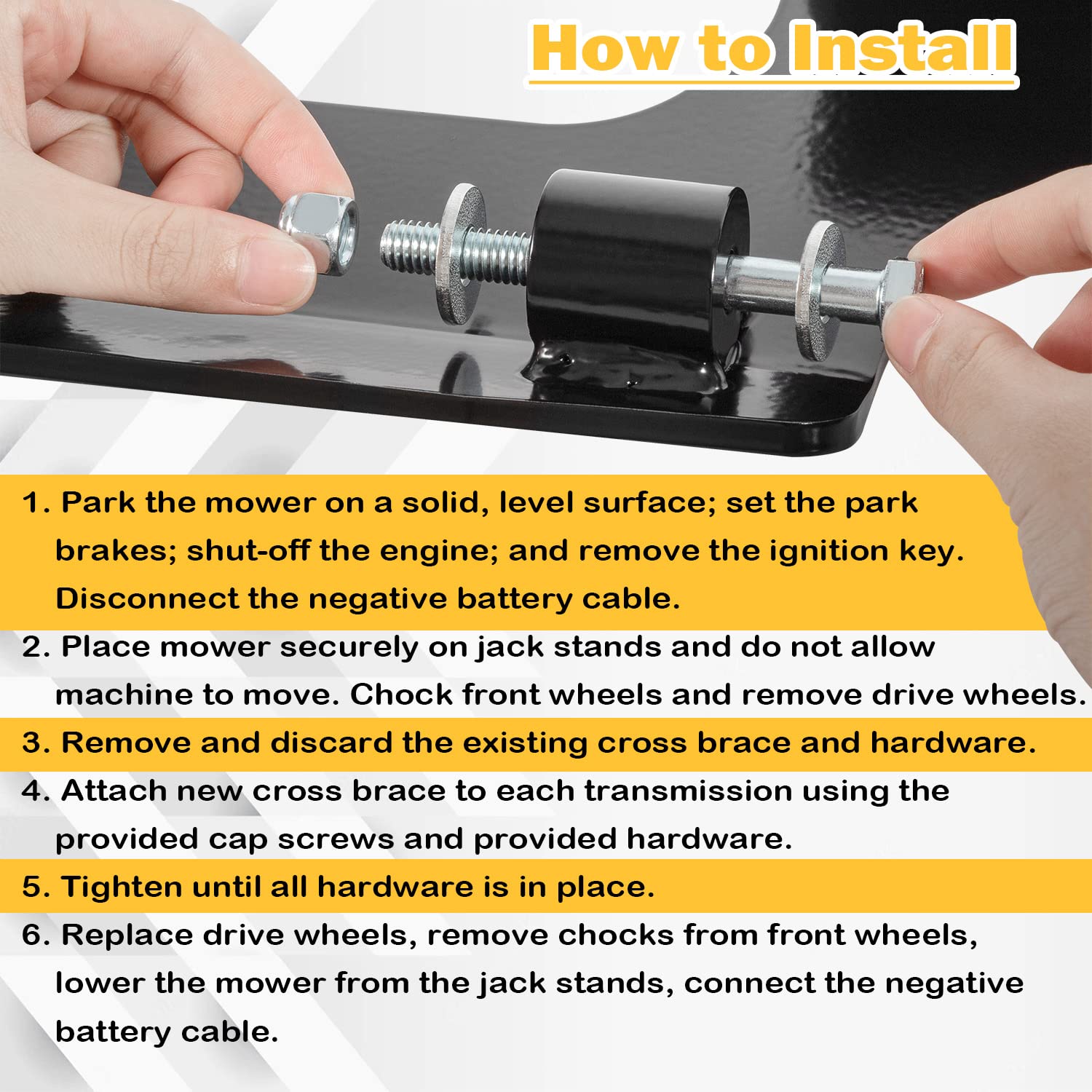 How to Install

1. Park the mower on a solid, level surface; set the park brakes; shut-off the engine; and remove the ignition key. Disconnect the negative battery cable.

2. Place mower securely on jack stands and do not allow machine to move. Chock front wheels and remove drive wheels.

3. Remove and discard the existing cross brace and hardware.

4. Attach new cross brace to each transmission using the provided cap screws and provided hardware.

5. Tighten until all hardware is in place.

6. Replace drive wheels, remove chocks from front wheels, lower the mower from the jack stands, connect the negative battery cable.