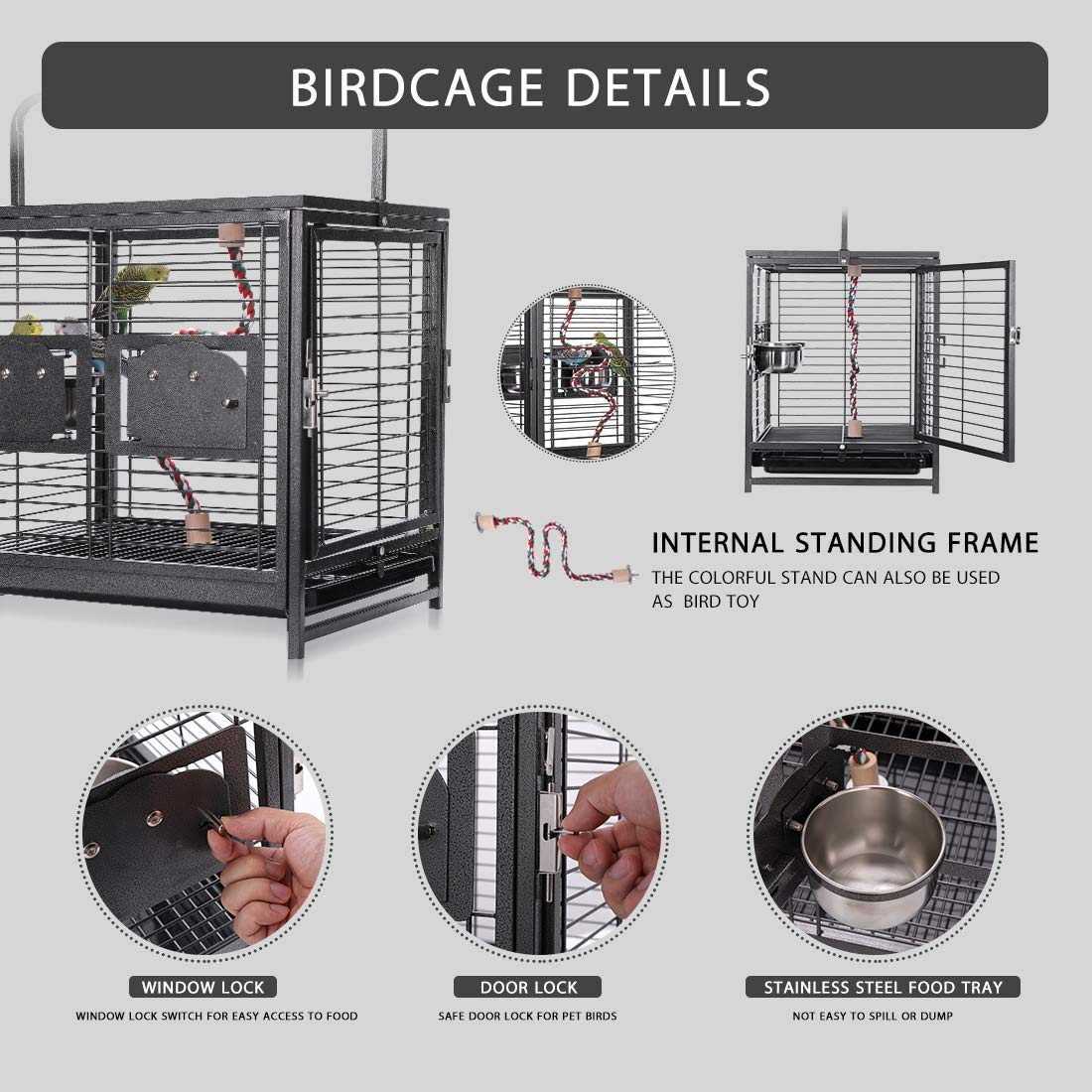 BIRDCAGE DETAILS

INTERNAL STANDING FRAME
THE COLORFUL STAND CAN ALSO BE USED AS BIRD TOY

WINDOW LOCK
WINDOW LOCK SWITCH FOR EASY ACCESS TO FOOD

DOOR LOCK
SAFE DOOR LOCK FOR PET BIRDS

STAINLESS STEEL FOOD TRAY
NOT EASY TO SPILL OR DUMP