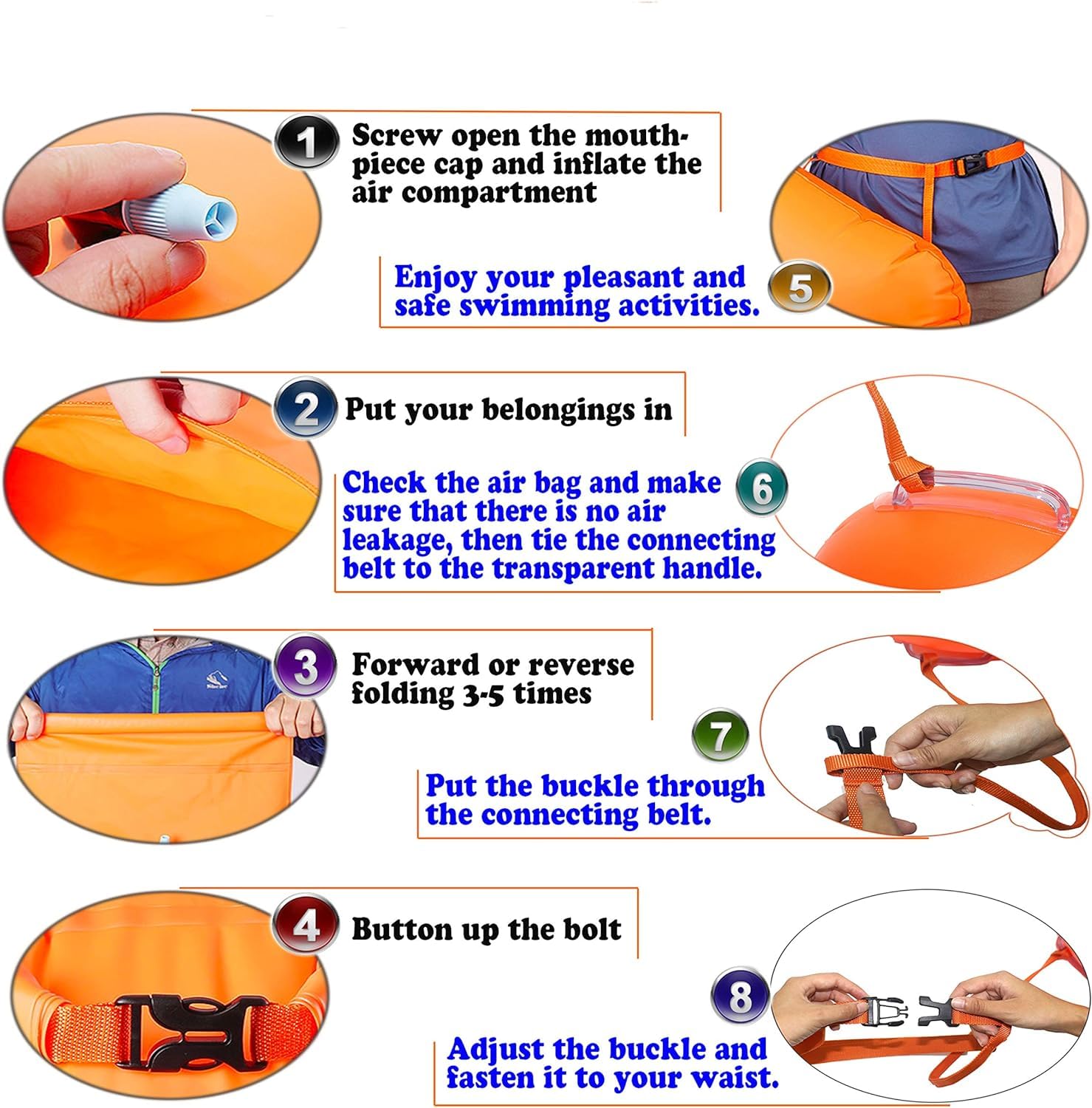 1 Screw open the mouthpiece cap and inflate the air compartment

Enjoy your pleasant and safe swimming activities. 5

2 Put your belongings in

Check the air bag and make sure that there is no air leakage, then tie the connecting belt to the transparent handle. 6

3 Forward or reverse folding 3-5 times

7

Put the buckle through the connecting belt.

4 Button up the bolt

8

Adjust the buckle and fasten it to your waist.