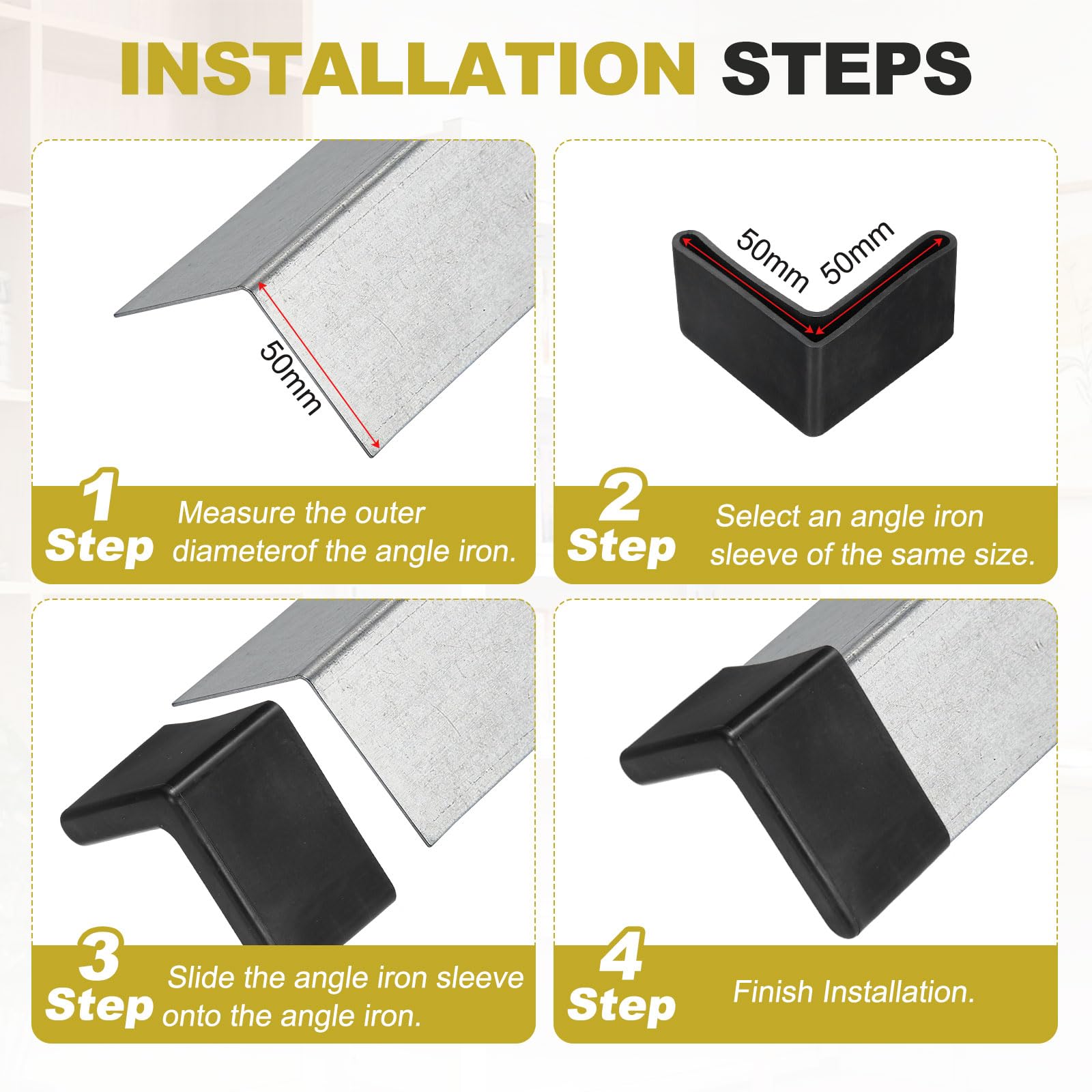 INSTALLATION STEPS

50mm

1 Step Measure the outer diameterof the angle iron.

50mm 50mm

2 Step Select an angle iron sleeve of the same size.

3 Step Slide the angle iron sleeve onto the angle iron.

4 Step Finish Installation.