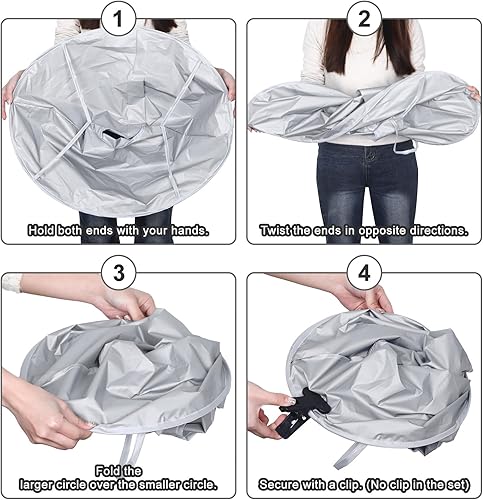 1

Hold both ends with your hands.

2

Twist the ends in opposite directions.

3

Fold the larger circle over the smaller circle.

4

Secure with a clip. (No clip in the set)