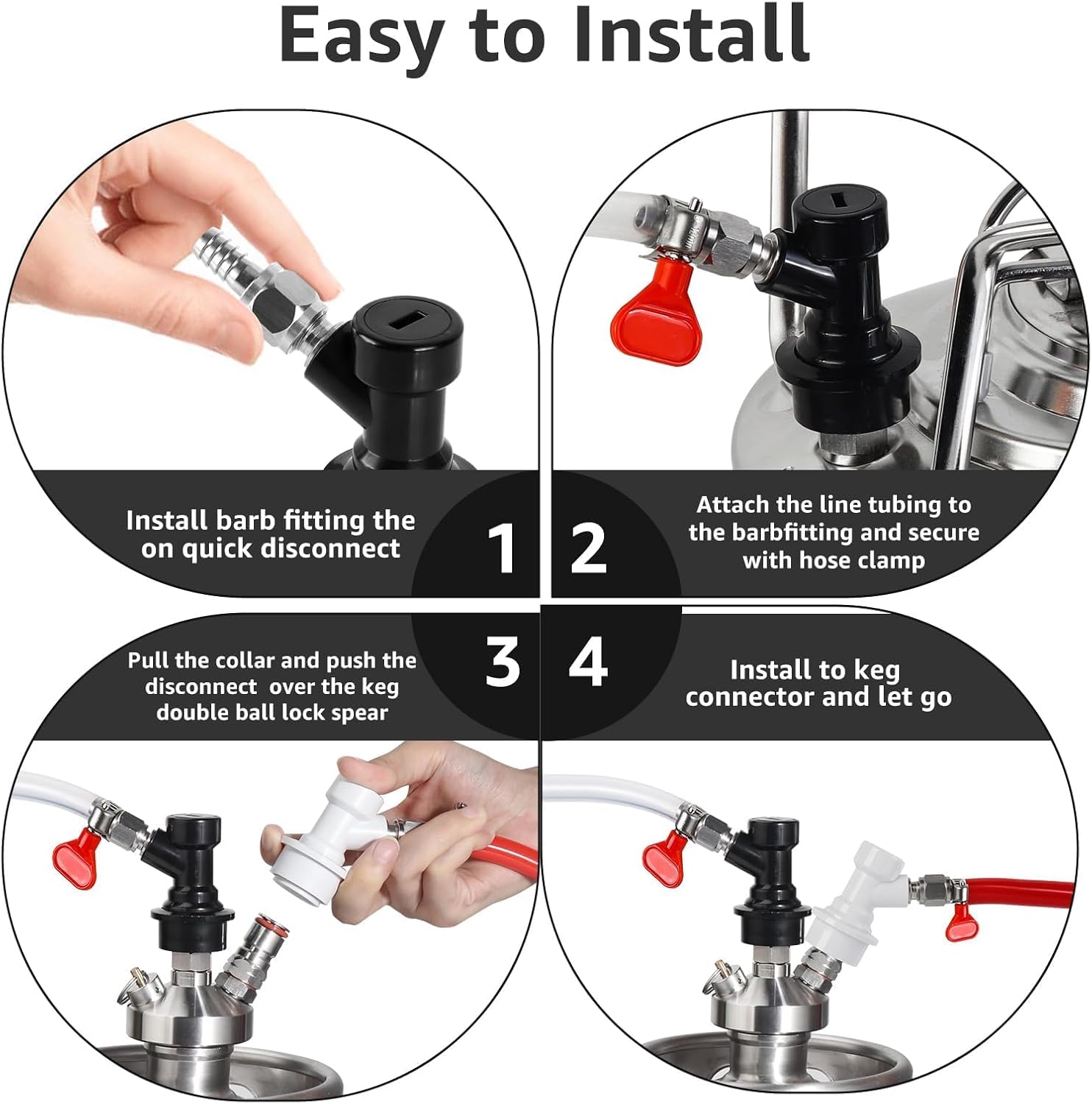 Easy to Install

Install barb fitting the on quick disconnect

1

2

Attach the line tubing to the barbfitting and secure with hose clamp

Pull the collar and push the disconnect over the keg double ball lock spear

3

4

Install to keg connector and let go