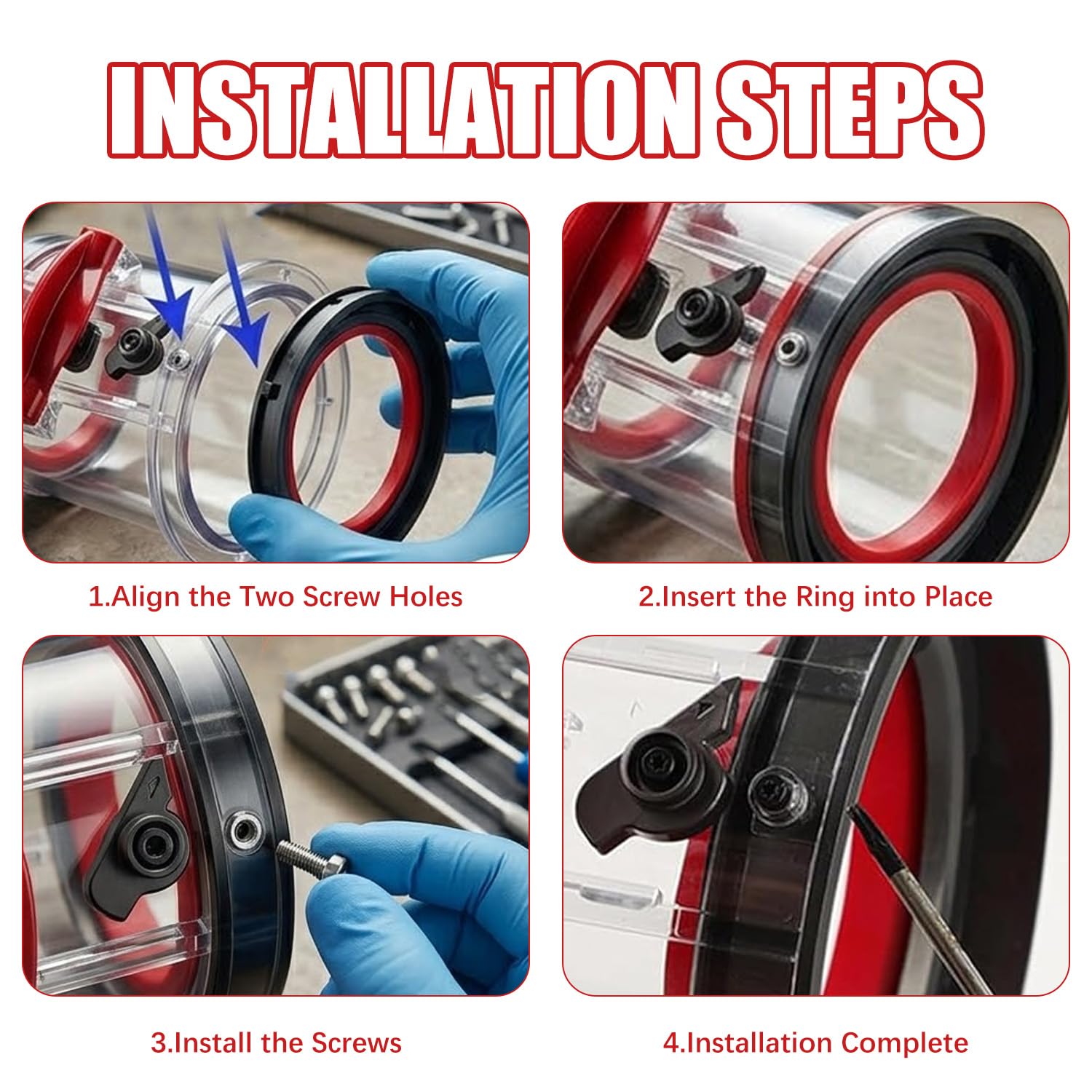 INSTALLATION STEPS

1.Align the Two Screw Holes

2.Insert the Ring into Place

3.Install the Screws

4.Installation Complete