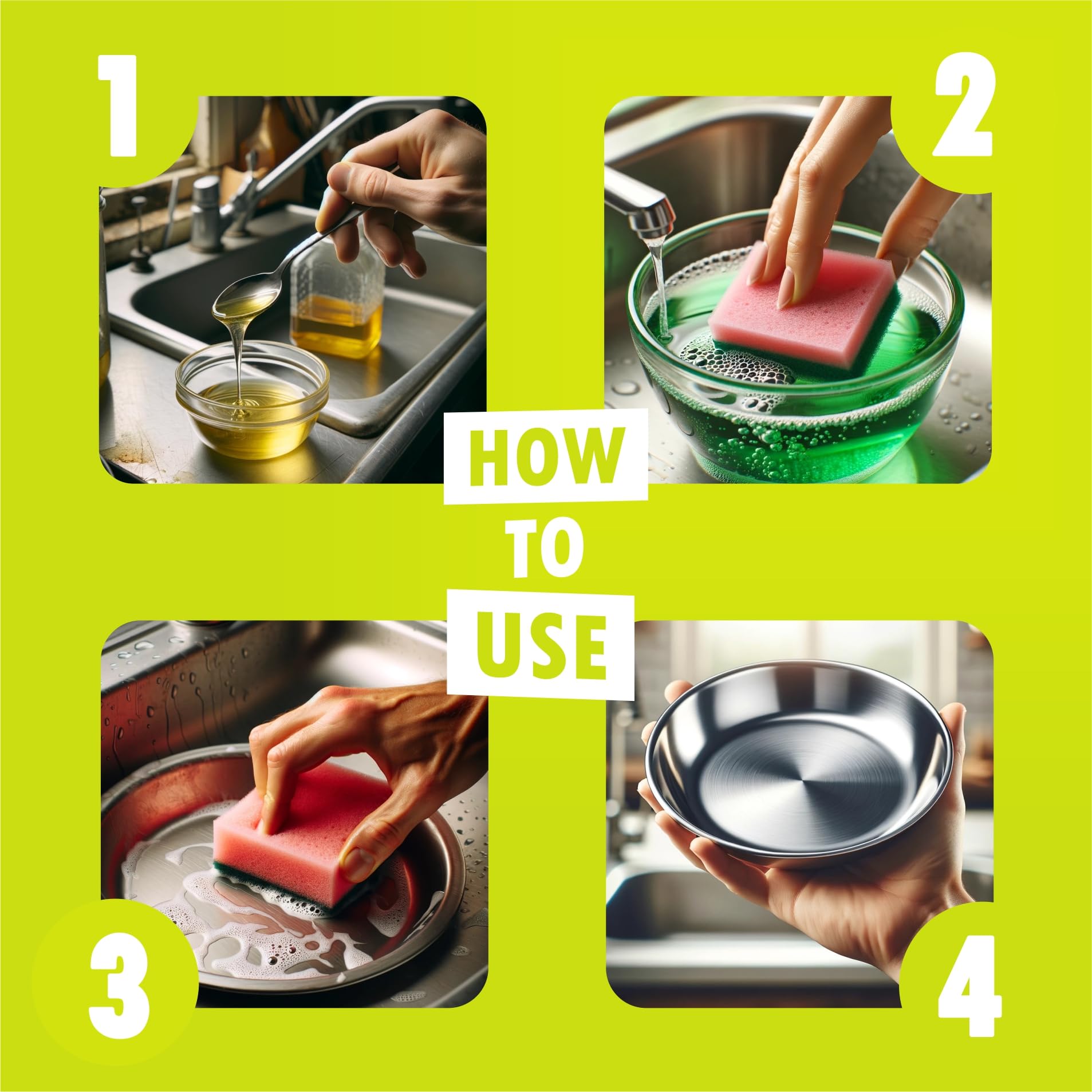 1

2

HOW
TO
USE

3

4