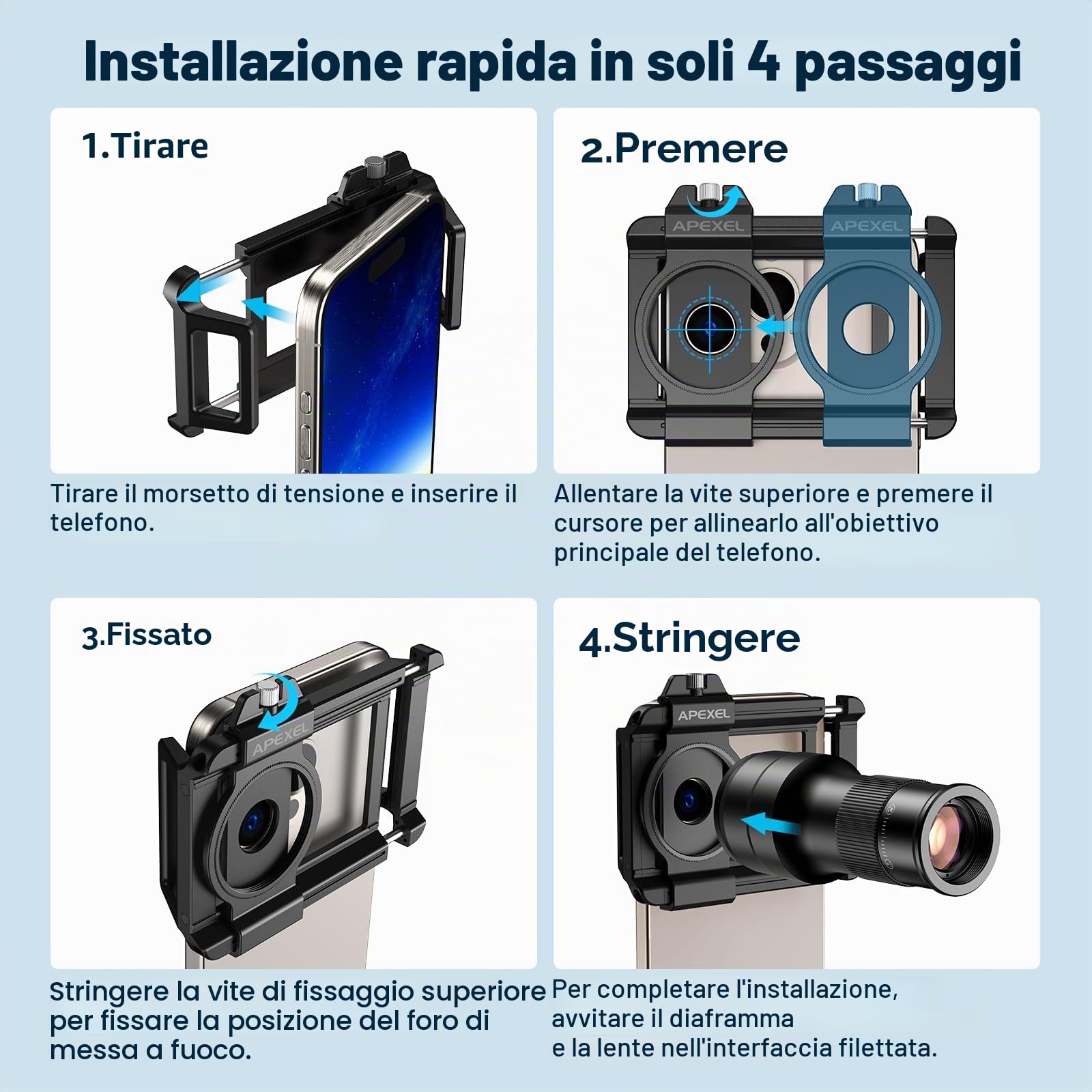 Installazione rapida in soli 4 passaggi

1.Tirare

Tirare il morsetto di tensione e inserire il telefono.

2.Premere

APEXEL

APEXEL

Allentare la vite superiore e premere il cursore per allinearlo all'obiettivo principale del telefono.

3.Fissato

APEXEL

Stringere la vite di fissaggio superiore per fissare la posizione del foro di messa a fuoco.

4.Stringere

APEXEL

Per completare l'installazione, avvitare il diaframma
e la lente nell'interfaccia filettata.