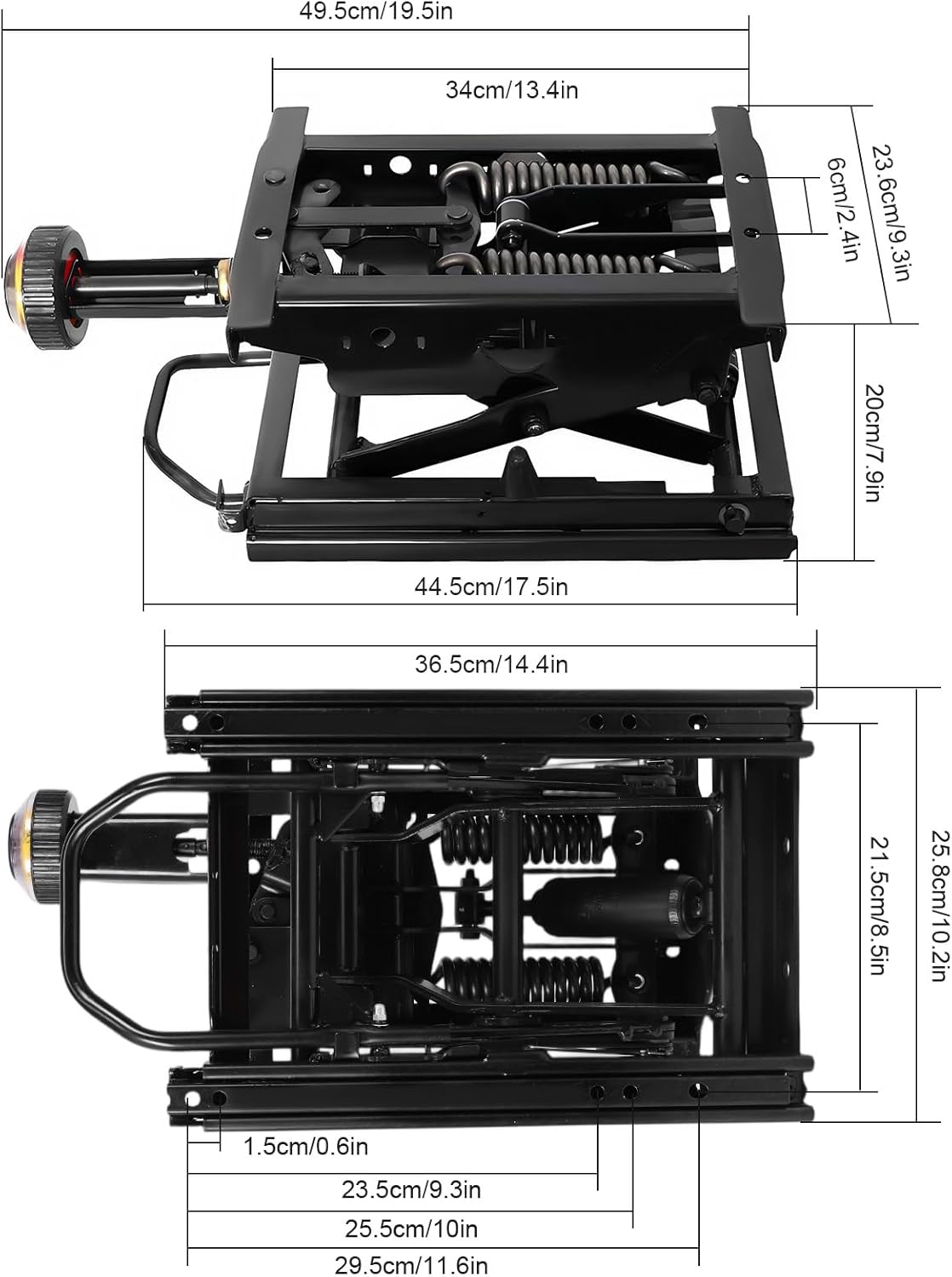 49.5cm/19.5in

34cm/13.4in

23.6cm/9.3in

6cm/2.4in

20cm/7.9in

44.5cm/17.5in

36.5cm/14.4in

21.5cm/8.5in

25.8cm/10.2in

1.5cm/0.6in

23.5cm/9.3in

25.5cm/10in

29.5cm/11.6in