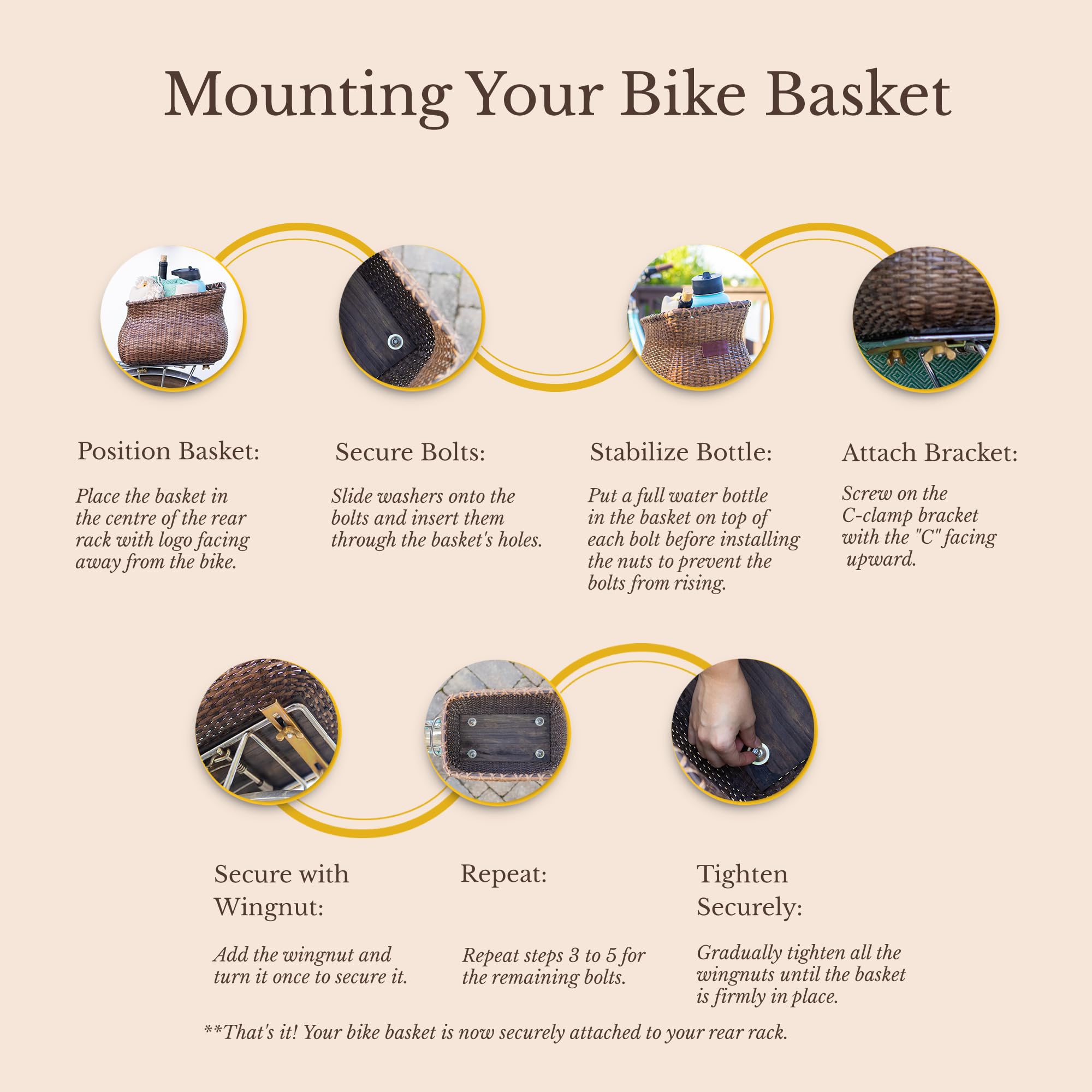 Mounting Your Bike Basket

Position Basket:

Place the basket in the centre of the rear rack with logo facing away from the bike.

Secure Bolts:

Slide washers onto the bolts and insert them through the basket's holes.

Stabilize Bottle:

Put a full water bottle in the basket on top of each bolt before installing the nuts to prevent the bolts from rising.

Attach Bracket:

Screw on the C-clamp bracket with the "C" facing upward.

Secure with Wingnut:

Add the wingnut and turn it once to secure it.

Repeat:

Repeat steps 3 to 5 for the remaining bolts.

Tighten Securely:

Gradually tighten all the wingnuts until the basket is firmly in place.

**That's it! Your bike basket is now securely attached to your rear rack.