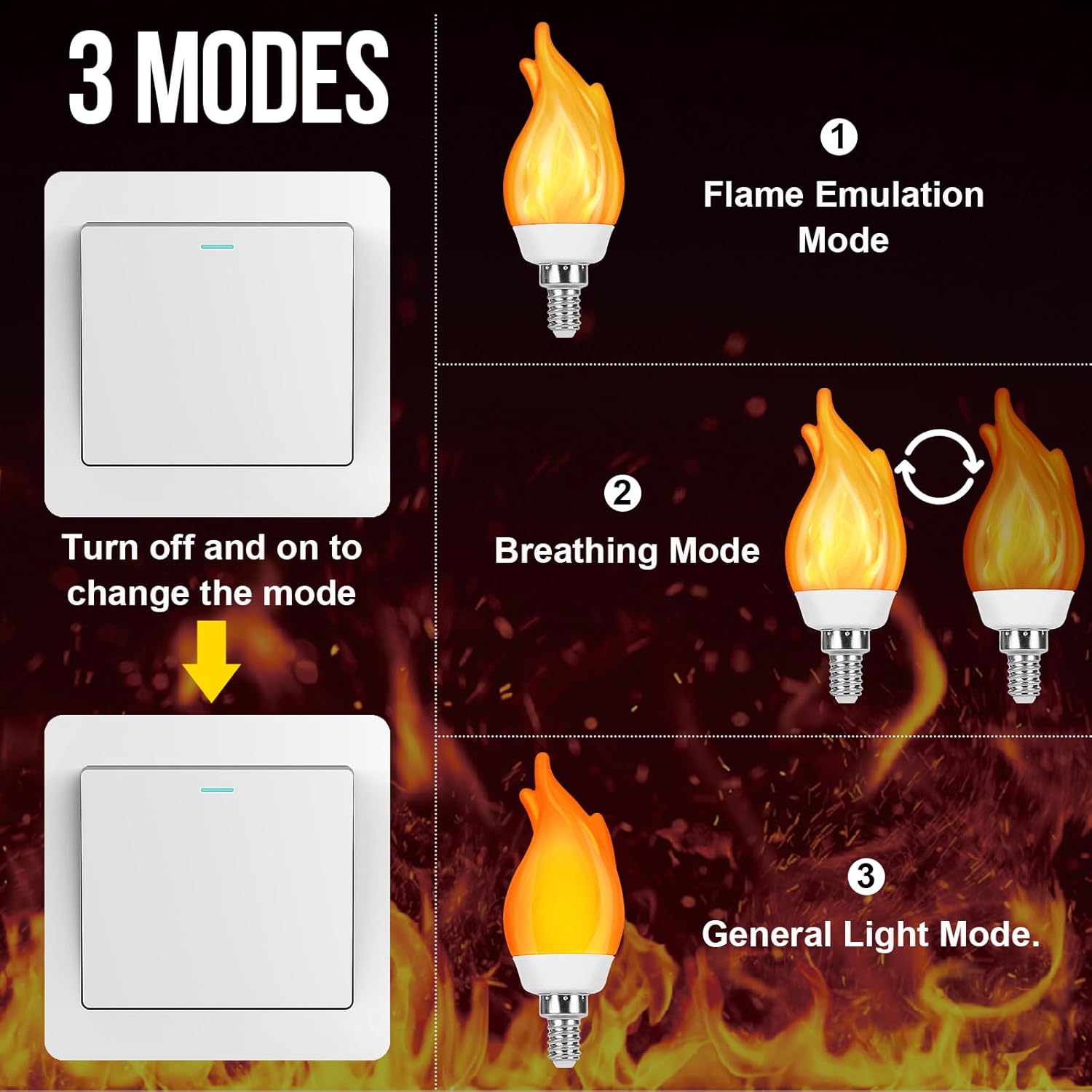 3 MODES

Turn off and on to change the mode

1
Flame Emulation Mode

2
Breathing Mode

3
General Light Mode.