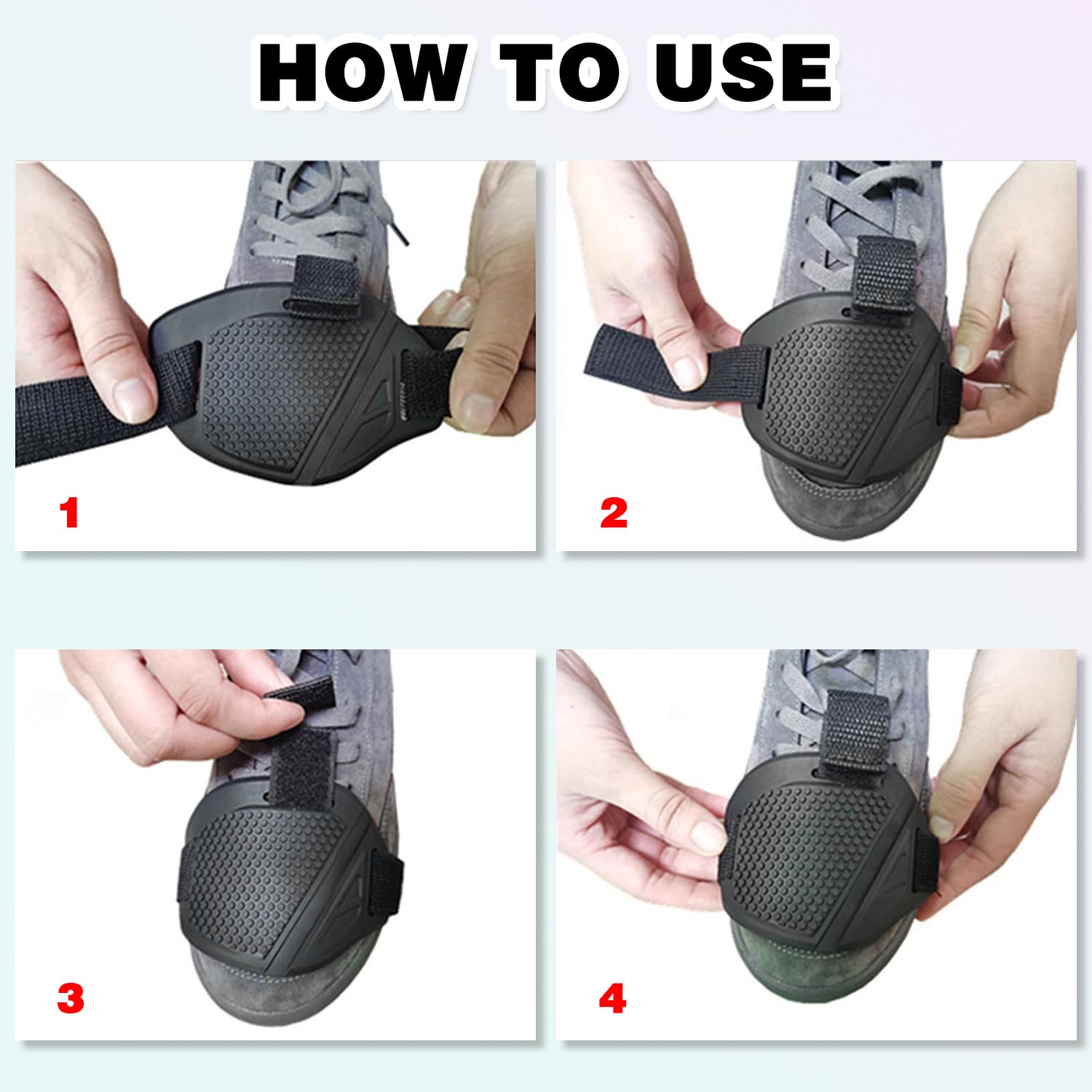 HOW TO USE

1

2

3

4