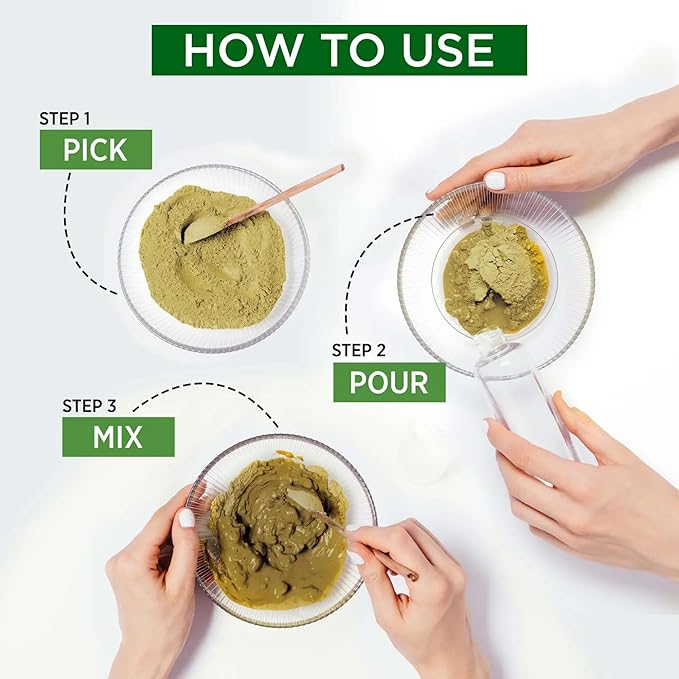 HOW TO USE

STEP 1
PICK

STEP 2
POUR

STEP 3
MIX