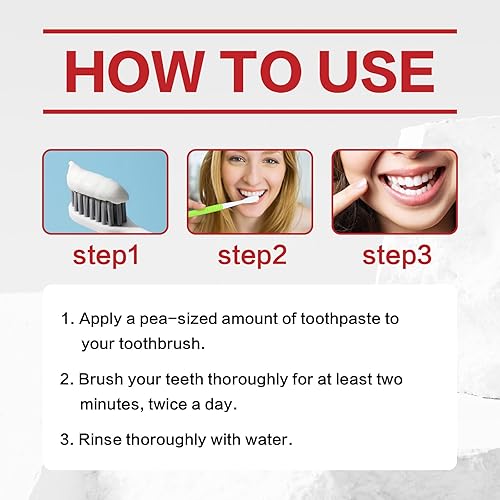 HOW TO USE

step1

step2

step3

1. Apply a pea-sized amount of toothpaste to your toothbrush.

2. Brush your teeth thoroughly for at least two minutes, twice a day.

3. Rinse thoroughly with water.