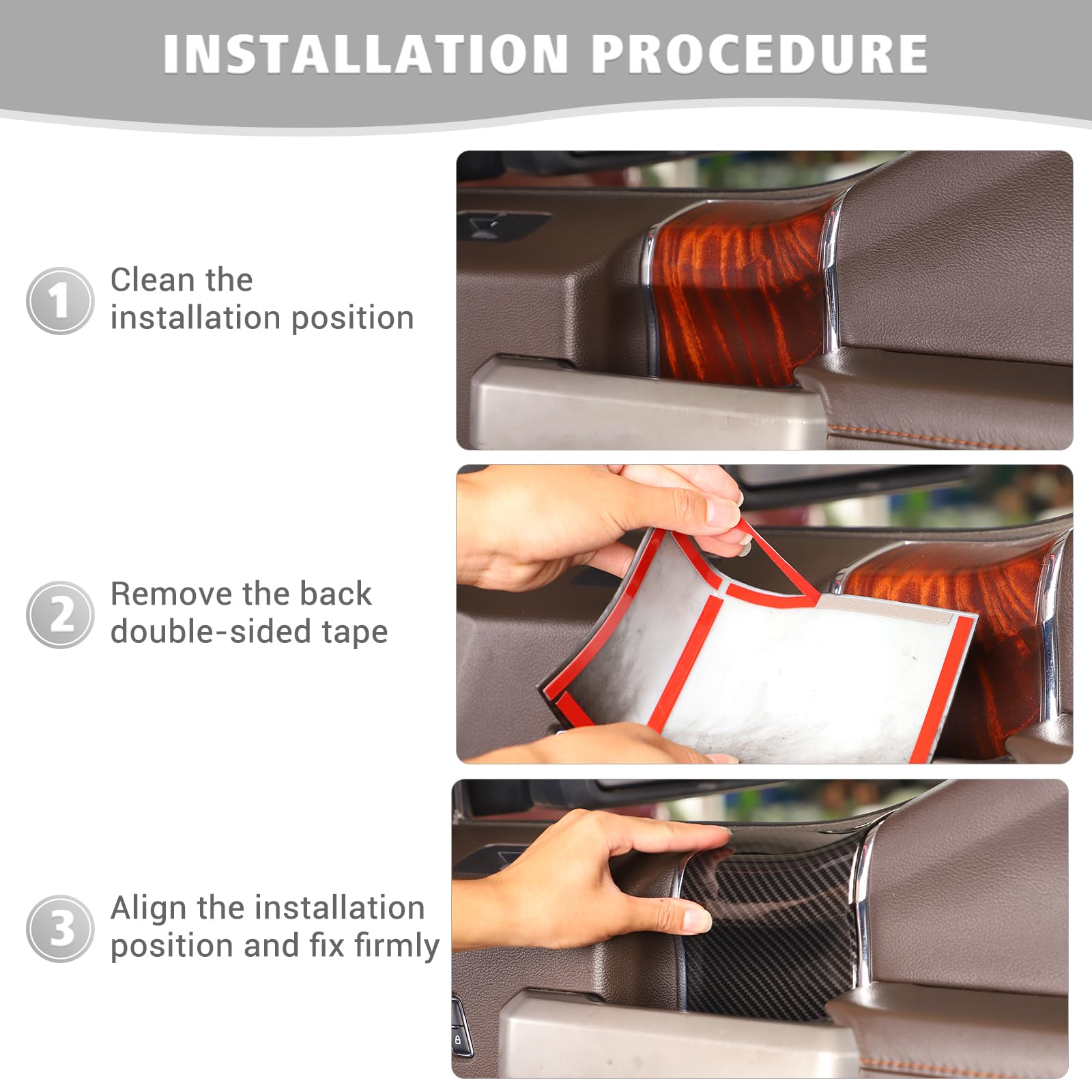 INSTALLATION PROCEDURE

1 Clean the installation position

2 Remove the back double-sided tape

3 Align the installation position and fix firmly