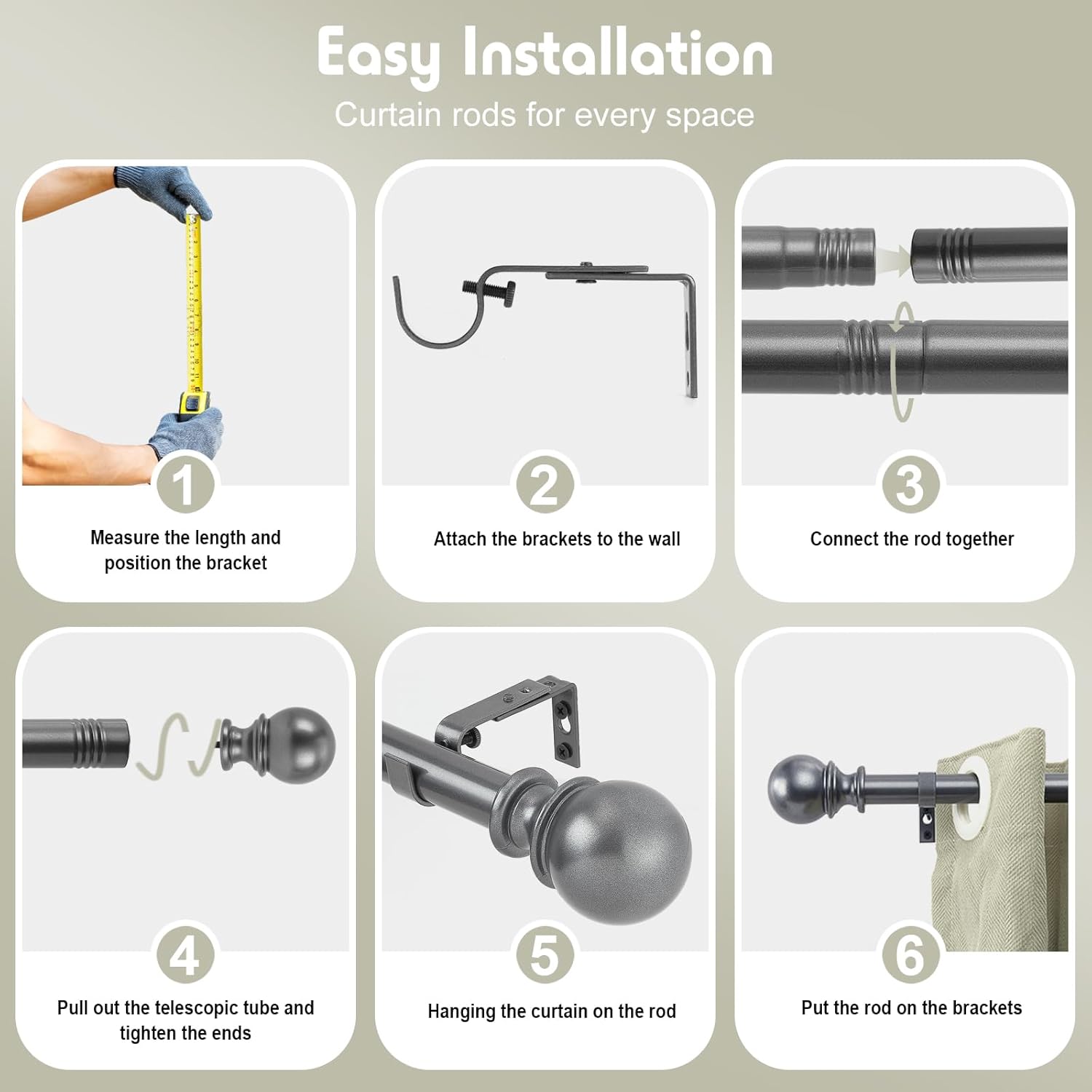 Easy Installation
Curtain rods for every space

1
Measure the length and position the bracket

2
Attach the brackets to the wall

3
Connect the rod together

4
Pull out the telescopic tube and tighten the ends

5
Hanging the curtain on the rod

6
Put the rod on the brackets