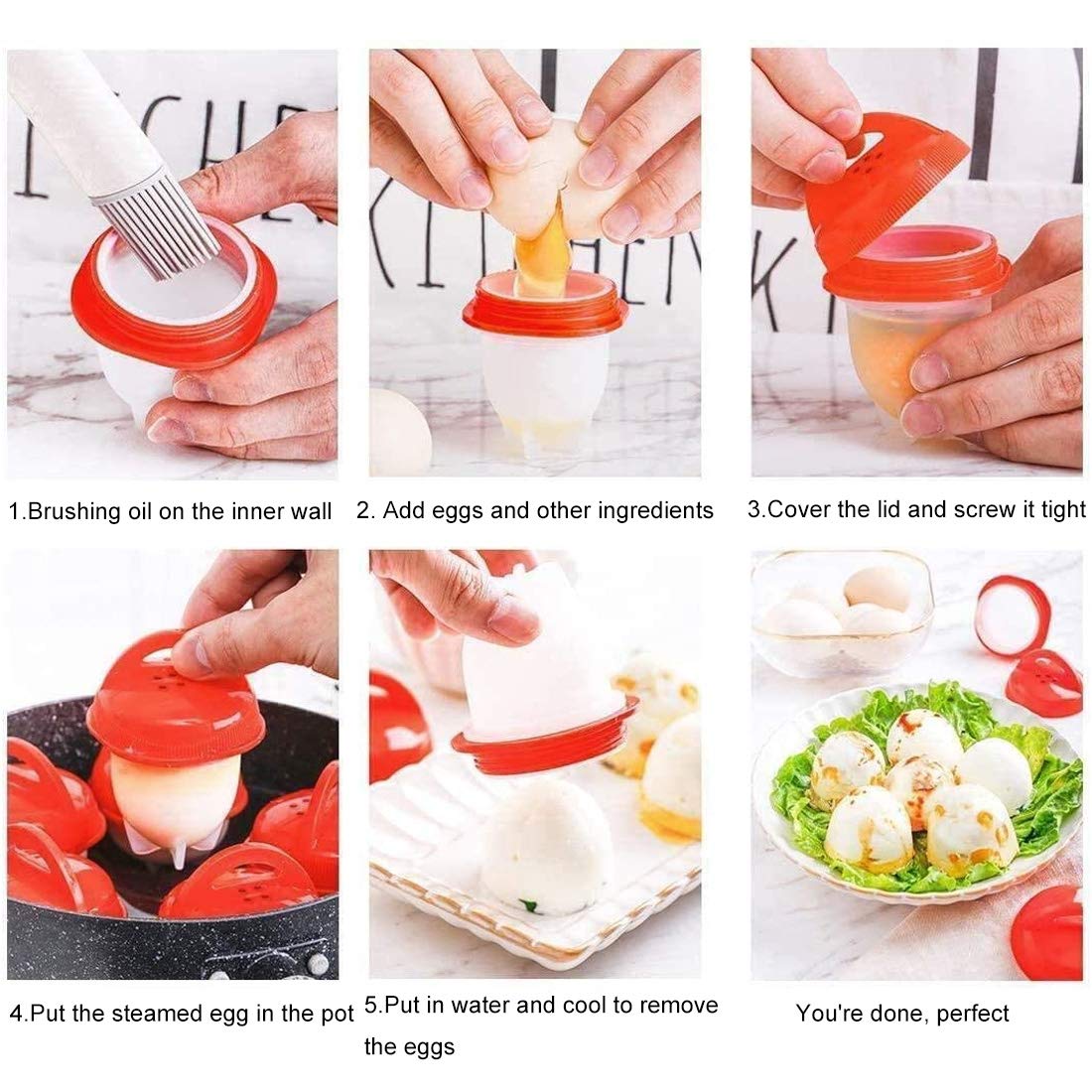 1.Brushing oil on the inner wall

2. Add eggs and other ingredients

3.Cover the lid and screw it tight

4.Put the steamed egg in the pot

5.Put in water and cool to remove the eggs

You're done, perfect