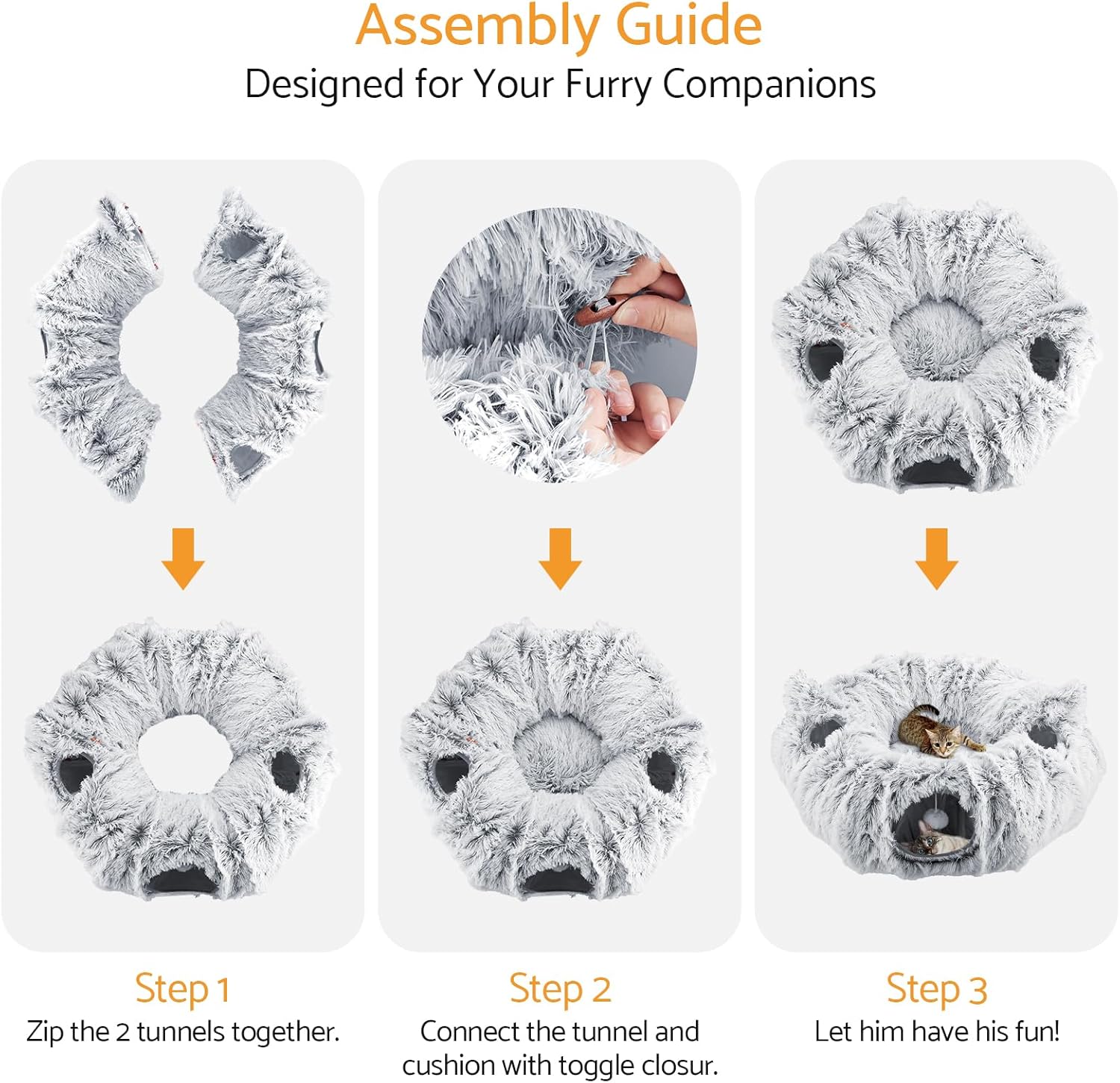 Assembly Guide

Designed for Your Furry Companions

Step 1

Zip the 2 tunnels together.

Step 2

Connect the tunnel and cushion with toggle closur.

Step 3

Let him have his fun!