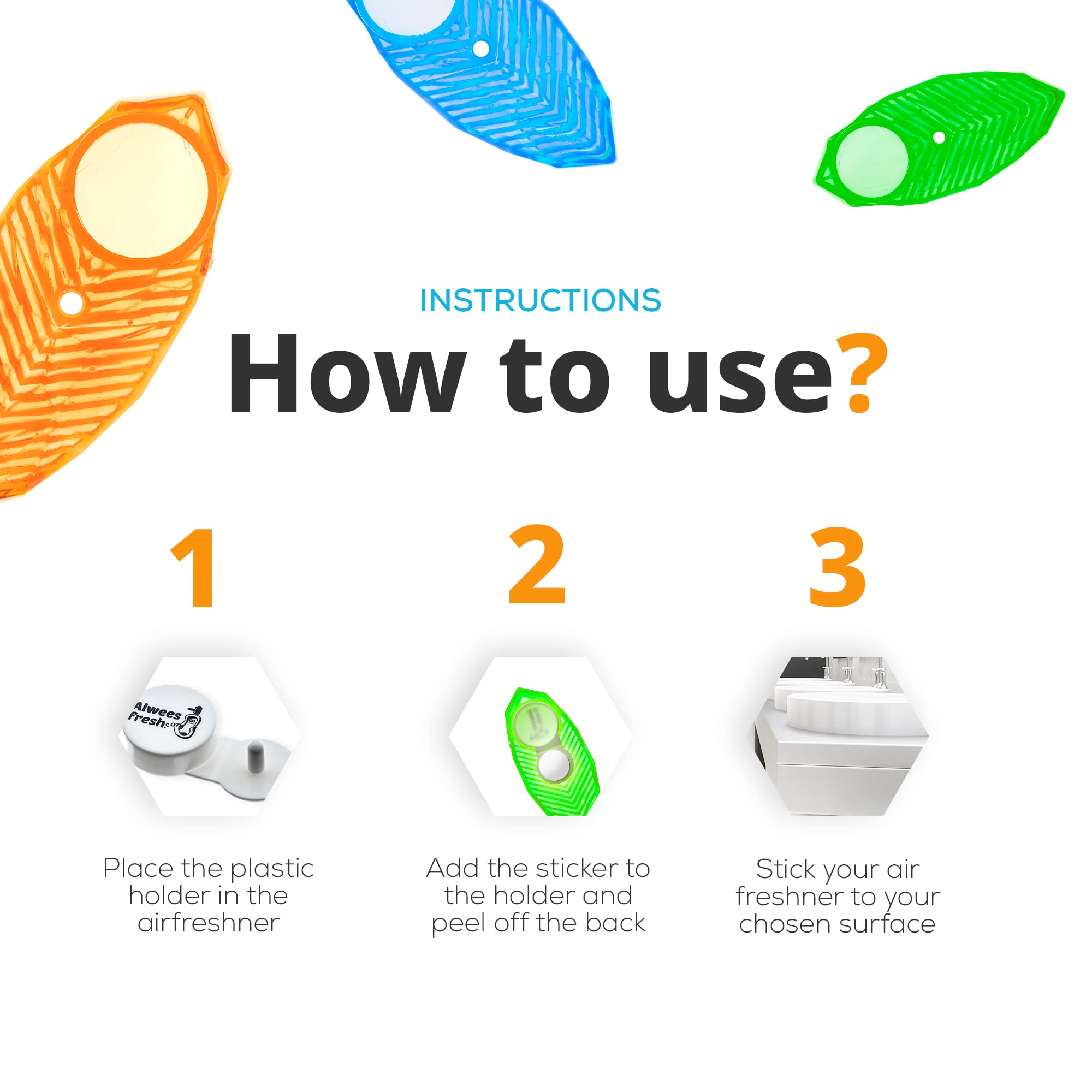 INSTRUCTIONS

How to use?

1

Alwees Fresh.com

Place the plastic holder in the airfreshner

2

Add the sticker to the holder and peel off the back

3

Stick your air freshner to your chosen surface