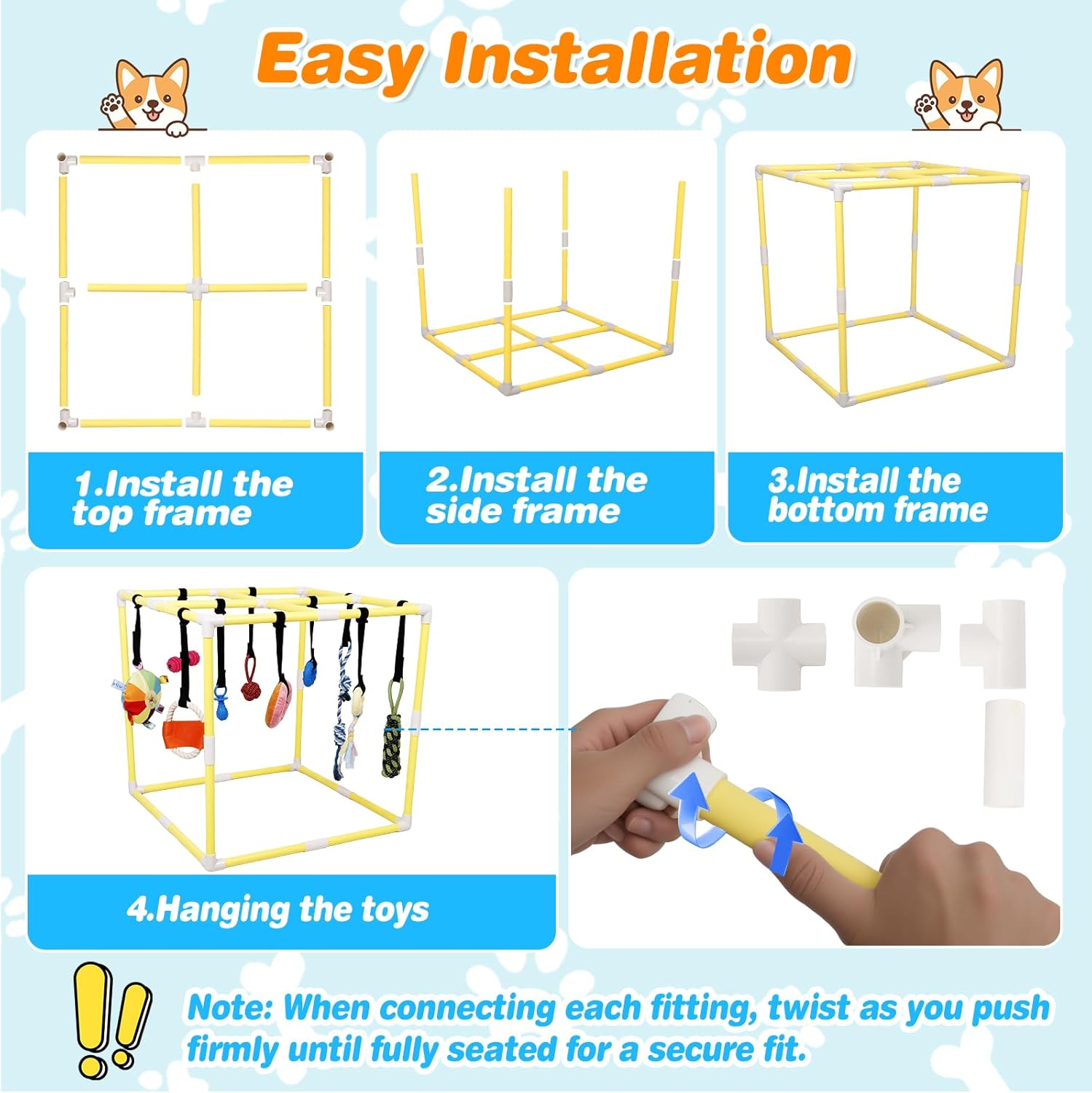 Easy Installation

1.Install the top frame

2.Install the side frame

3.Install the bottom frame

4.Hanging the toys

Note: When connecting each fitting, twist as you push firmly until fully seated for a secure fit.