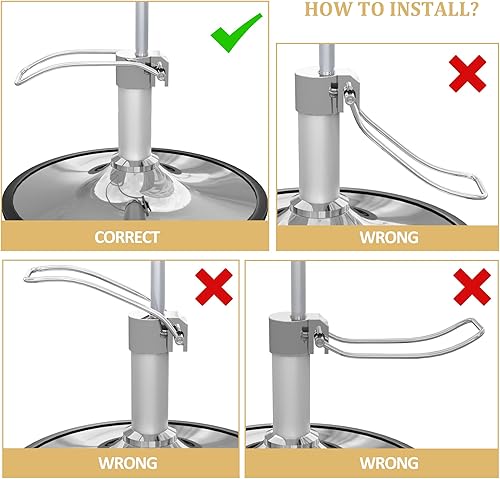 HOW TO INSTALL?

CORRECT

WRONG

WRONG

WRONG