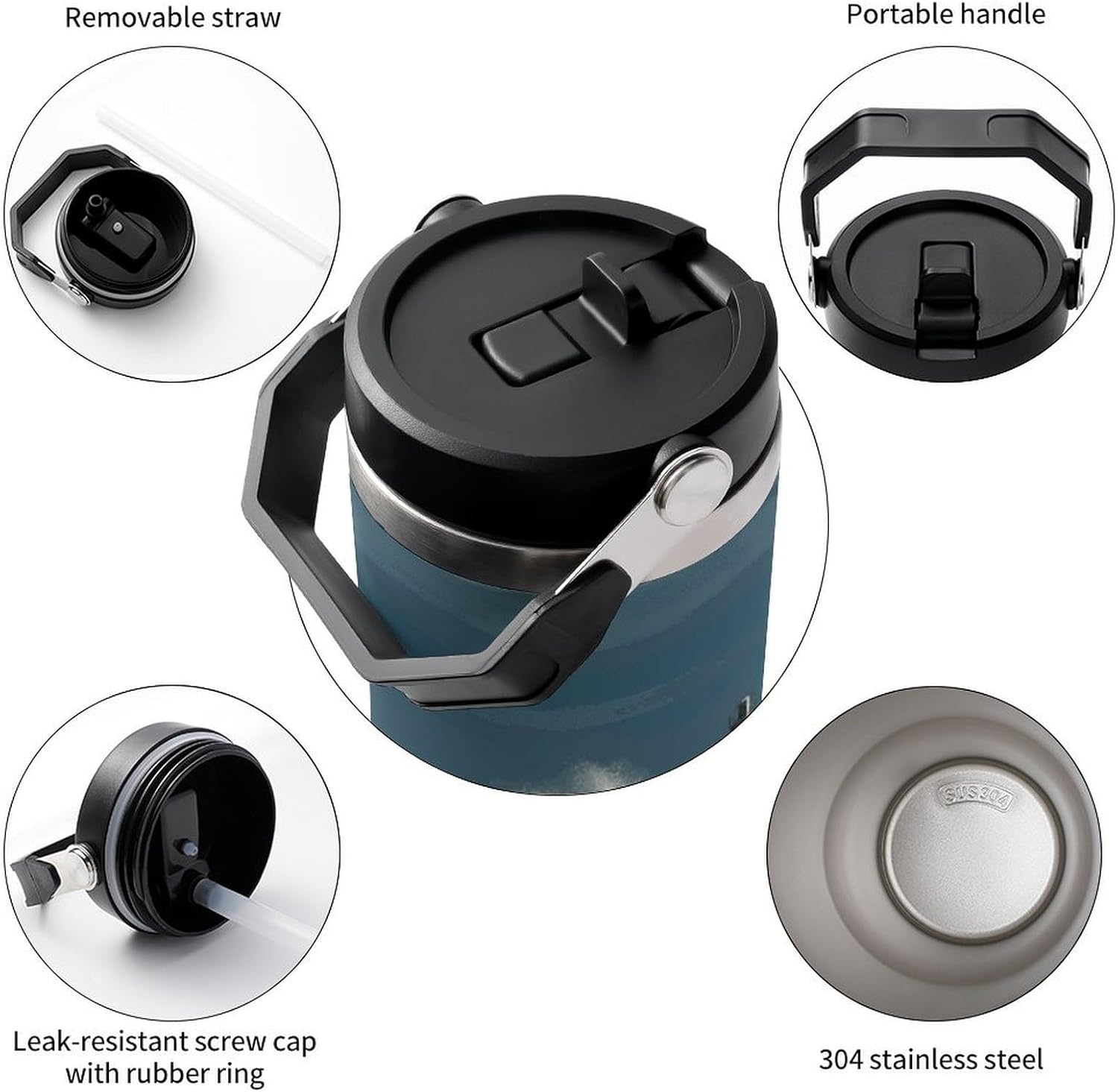 Removable straw

Portable handle

SUS304

Leak-resistant screw cap with rubber ring

304 stainless steel