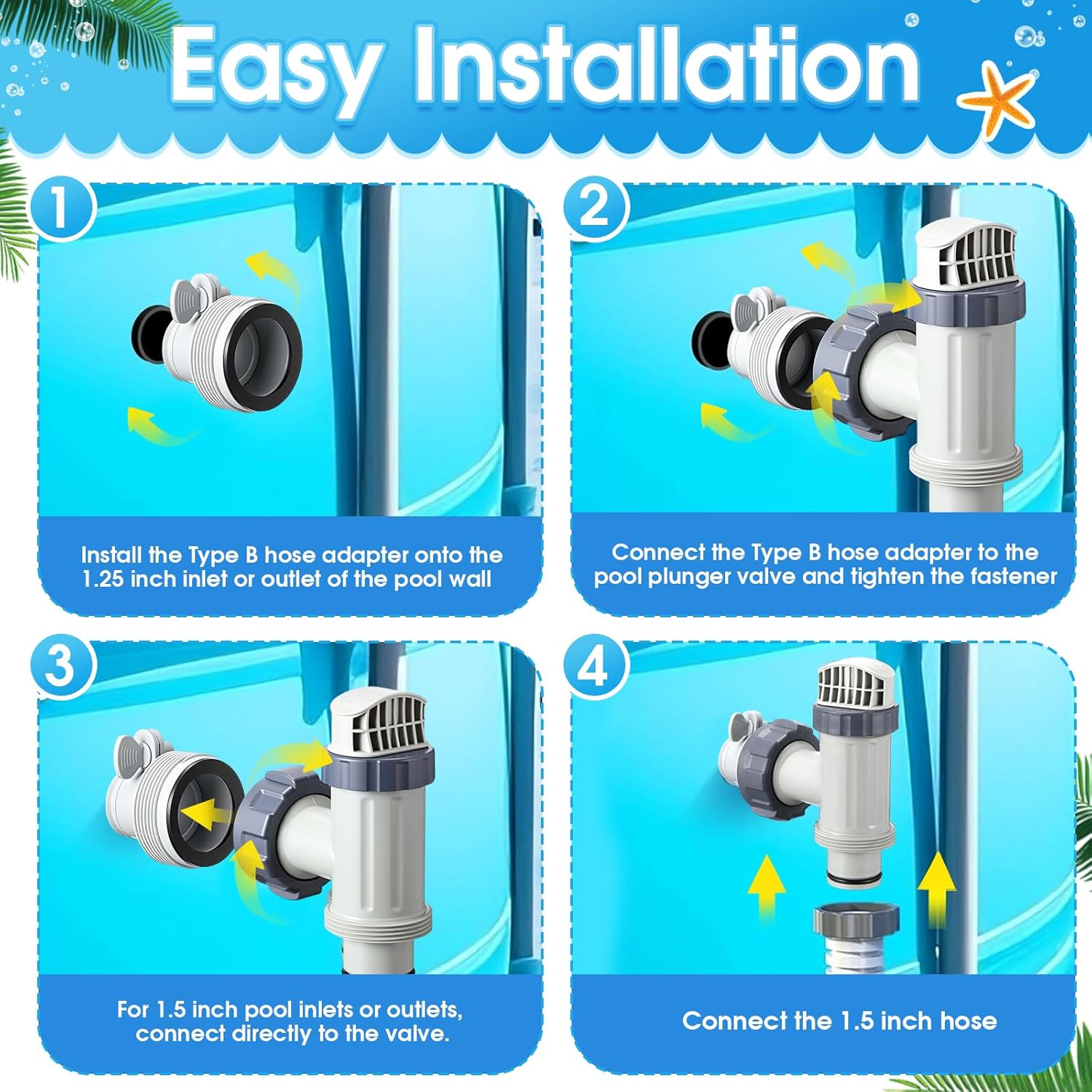 Easy Installation

1

Install the Type B hose adapter onto the 1.25 inch inlet or outlet of the pool wall

2

Connect the Type B hose adapter to the pool plunger valve and tighten the fastener

3

For 1.5 inch pool inlets or outlets, connect directly to the valve.

4

Connect the 1.5 inch hose