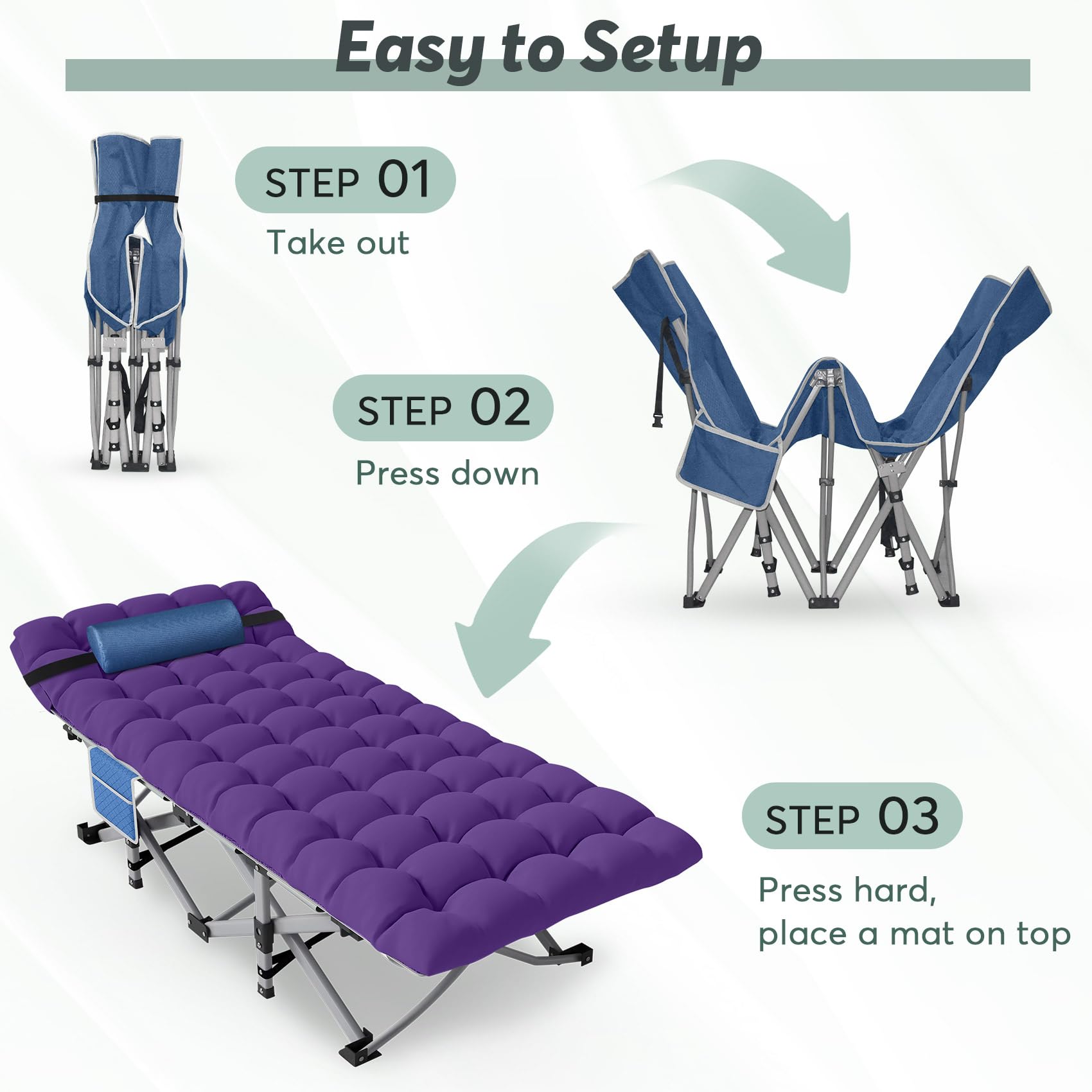 Easy to Setup

STEP 01
Take out

STEP 02
Press down

STEP 03
Press hard,
place a mat on top