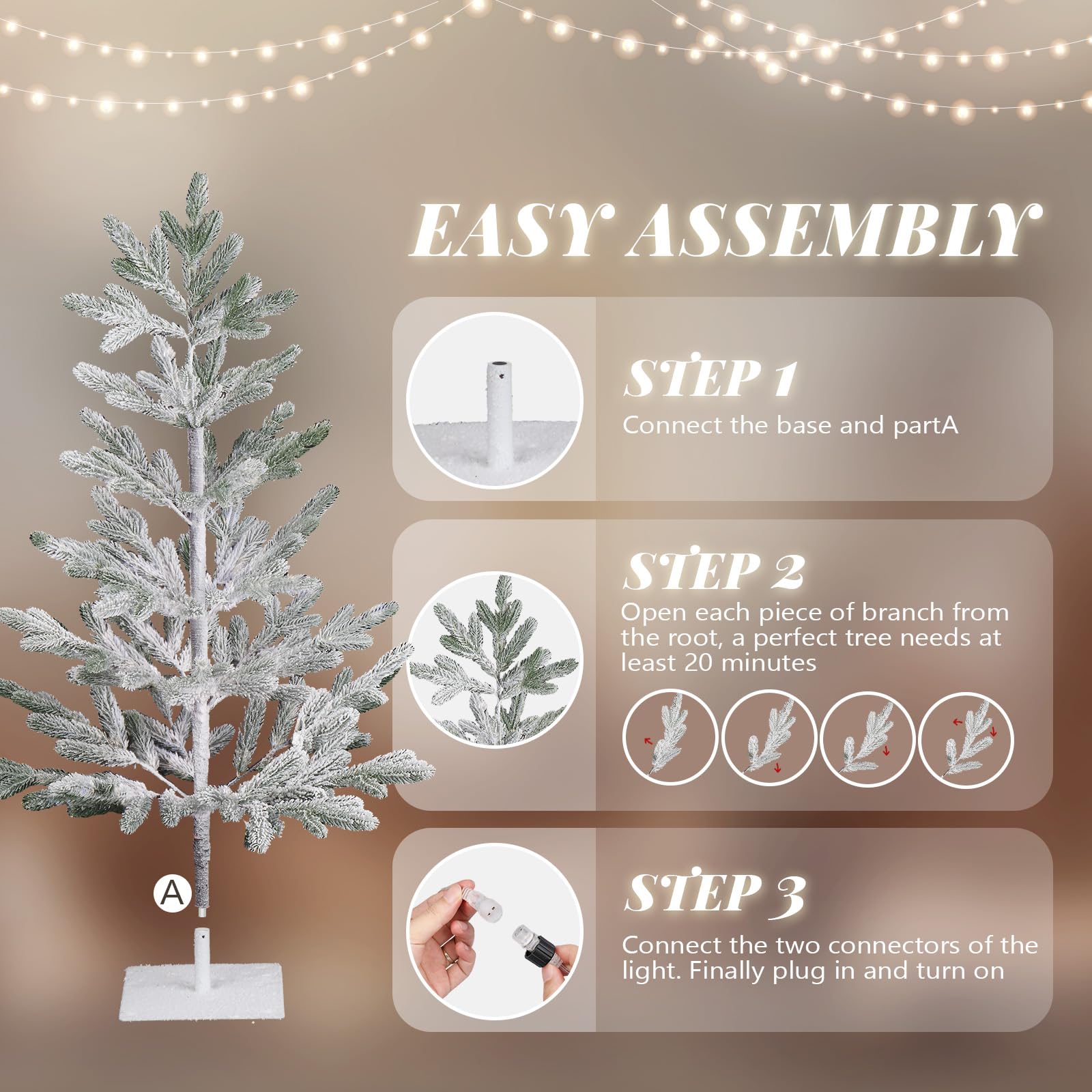 EASY ASSEMBLY

STEP 1
Connect the base and partA

STEP 2
Open each piece of branch from the root, a perfect tree needs at least 20 minutes

STEP 3
Connect the two connectors of the light. Finally plug in and turn on

A