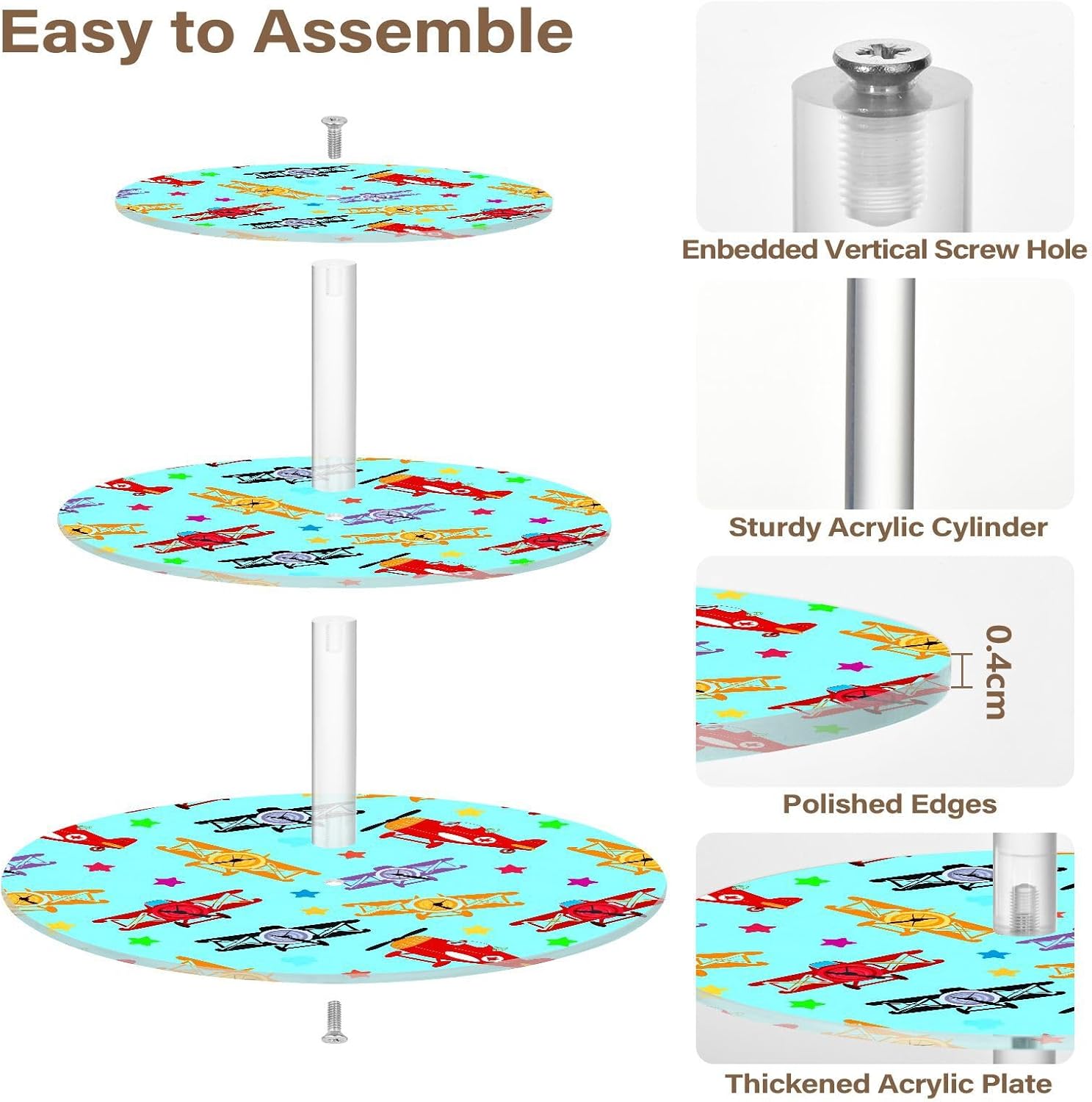 Easy to Assemble

Enbedded Vertical Screw Hole

Sturdy Acrylic Cylinder

0.4cm

Polished Edges

Thickened Acrylic Plate