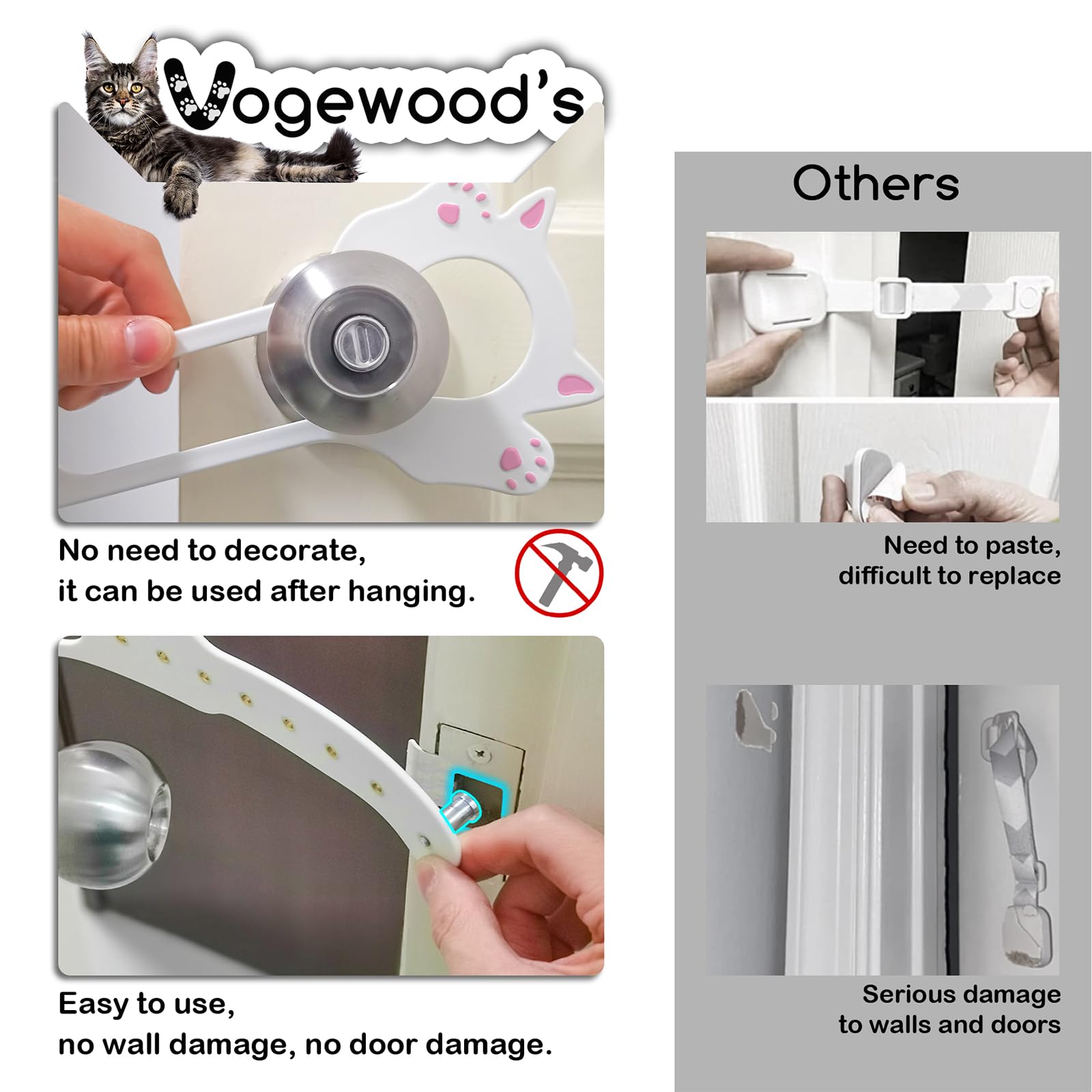 Vogewood's

No need to decorate,
it can be used after hanging.

Easy to use,
no wall damage, no door damage.

Others

Need to paste,
difficult to replace

Serious damage
to walls and doors