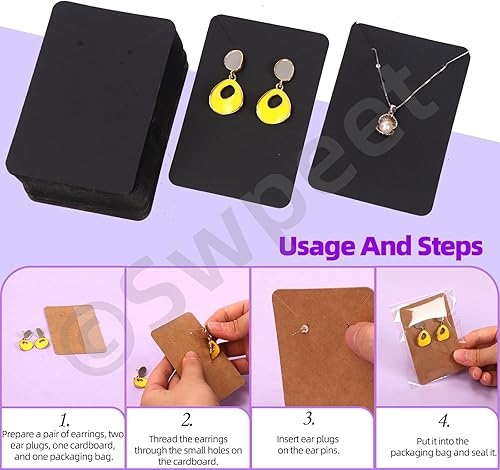 ©Swpeet

Usage And Steps

1.
Prepare a pair of earrings, two ear plugs, one cardboard, and one packaging bag.

2.
Thread the earrings through the small holes on the cardboard.

3.
Insert ear plugs on the ear pins.

4.
Put it into the packaging bag and seal it.