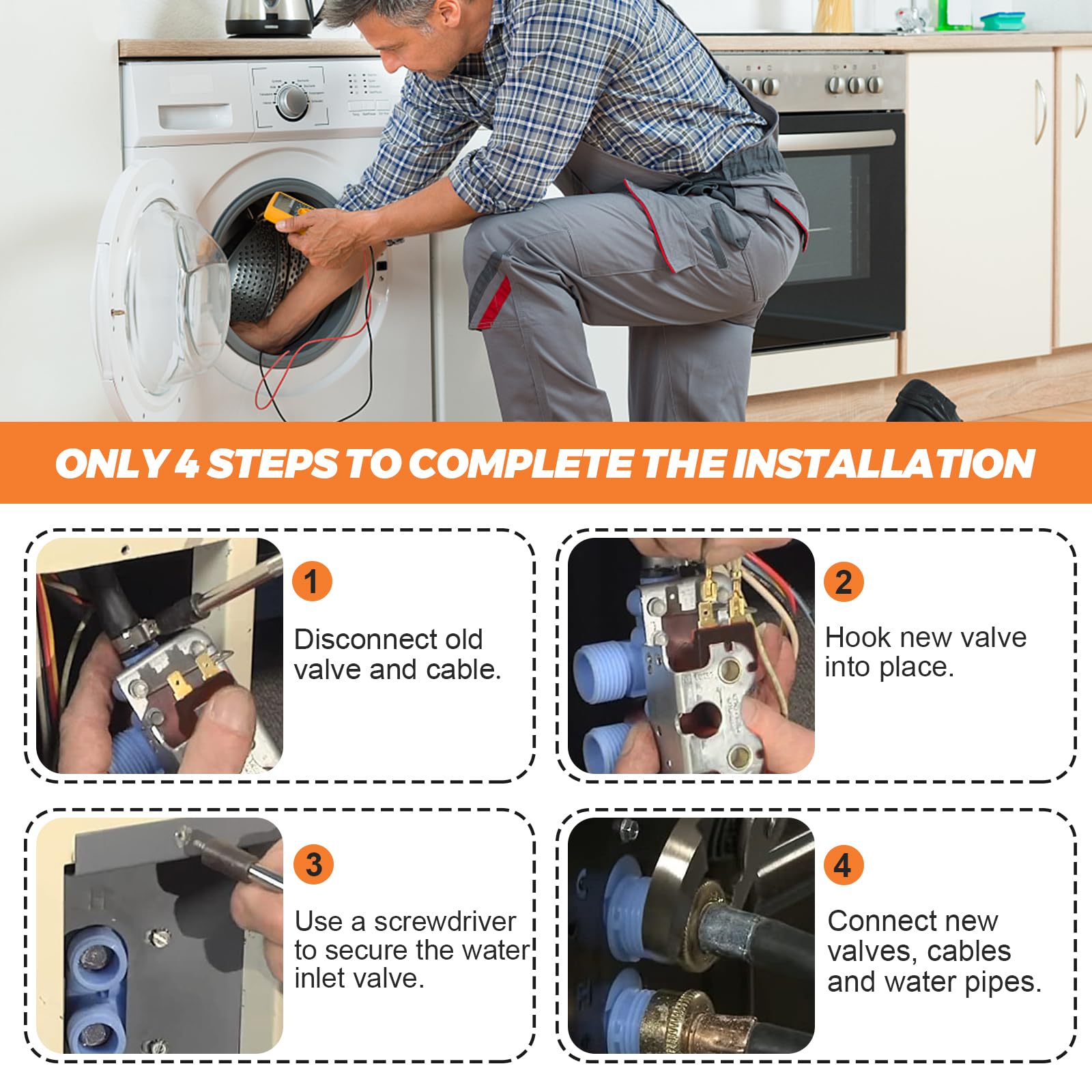 ONLY 4 STEPS TO COMPLETE THE INSTALLATION

1
Disconnect old valve and cable.

2
Hook new valve into place.

3
Use a screwdriver to secure the water inlet valve.

4
Connect new valves, cables and water pipes.