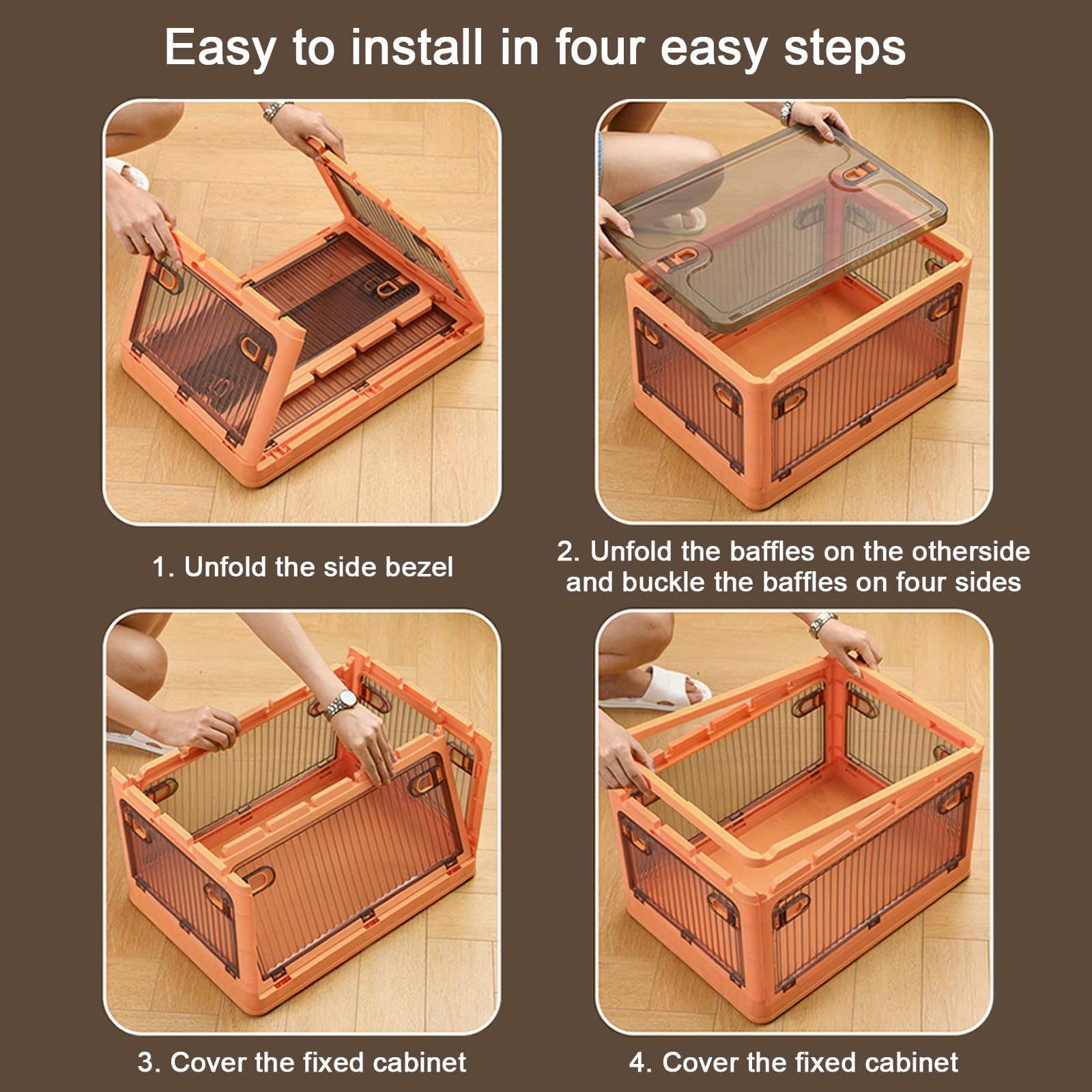 Easy to install in four easy steps

1. Unfold the side bezel

2. Unfold the baffles on the otherside and buckle the baffles on four sides

3. Cover the fixed cabinet

4. Cover the fixed cabinet