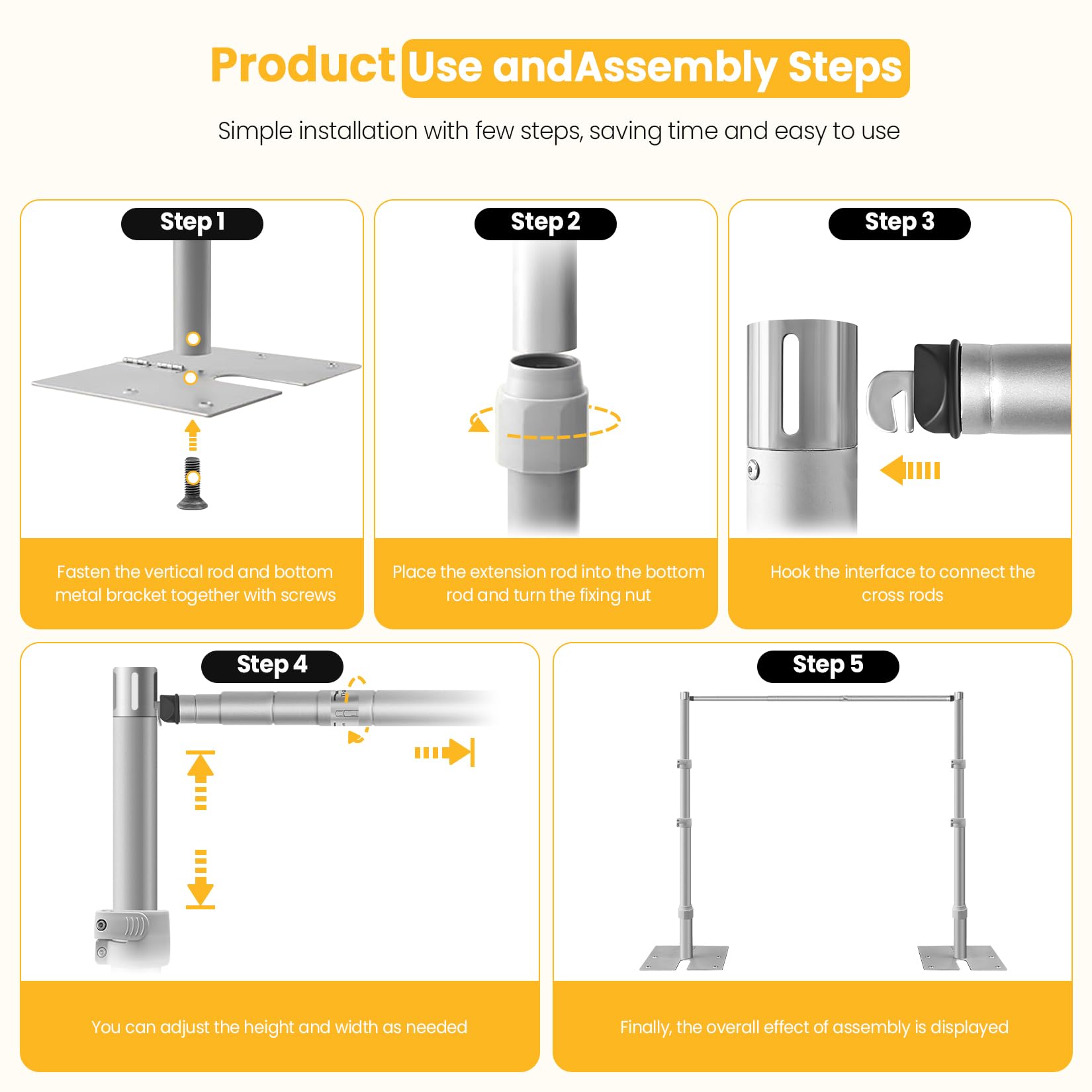 Product Use andAssembly Steps

Simple installation with few steps, saving time and easy to use

Step 1

Fasten the vertical rod and bottom metal bracket together with screws

Step 2

Place the extension rod into the bottom rod and turn the fixing nut

Step 3

Hook the interface to connect the cross rods

Step 4

You can adjust the height and width as needed

Step 5

Finally, the overall effect of assembly is displayed