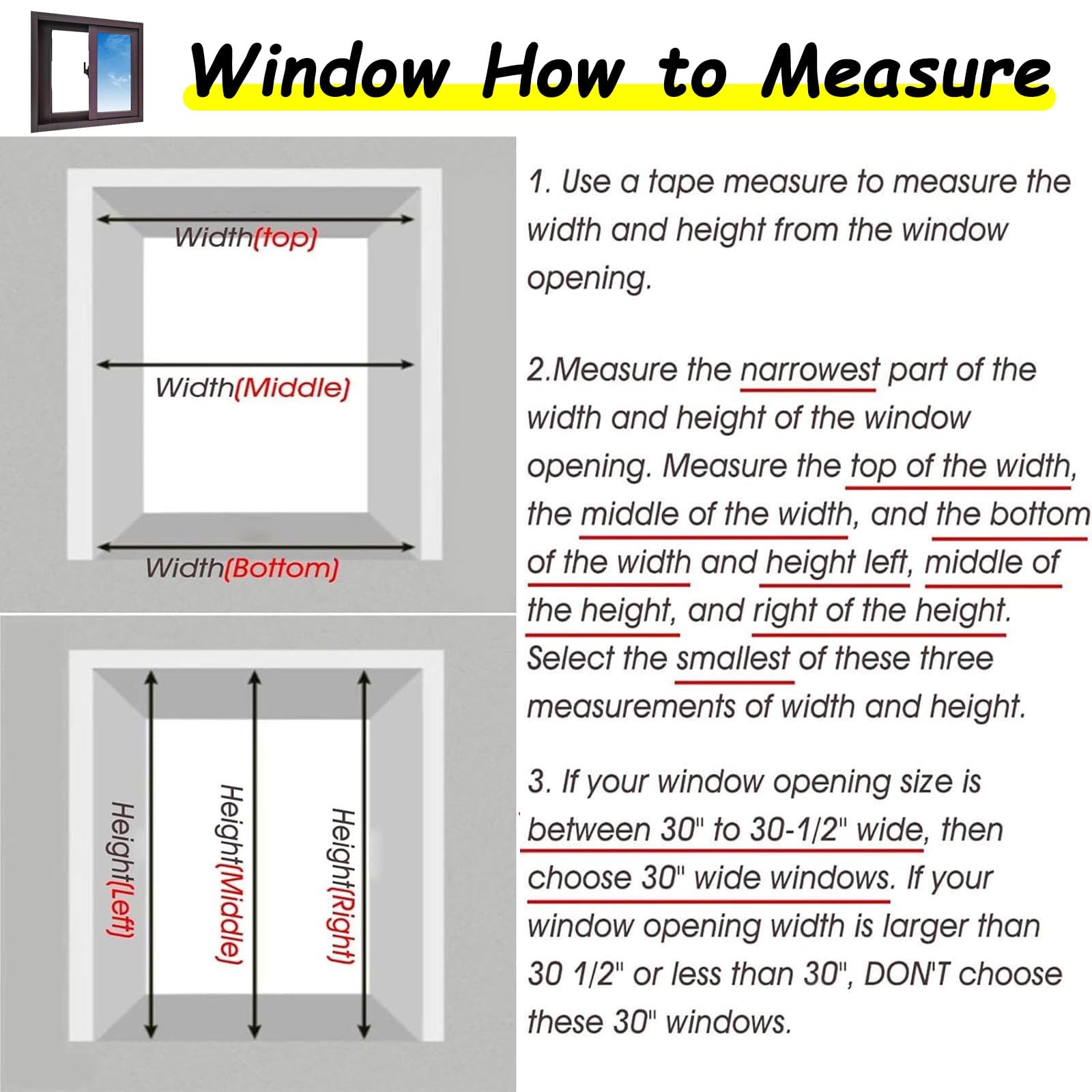 Window How to Measure

Width(top)

Width(Middle)

Width(Bottom)

Height(Left)

Height(Middle)

Height(Right)

1. Use a tape measure to measure the width and height from the window opening.

2.Measure the narrowest part of the width and height of the window opening. Measure the top of the width, the middle of the width, and the bottom of the width and height left, middle of the height, and right of the height. Select the smallest of these three measurements of width and height.

3. If your window opening size is between 30" to 30-1/2" wide, then choose 30" wide windows. If your window opening width is larger than 30 1/2" or less than 30", DON'T choose these 30" windows.