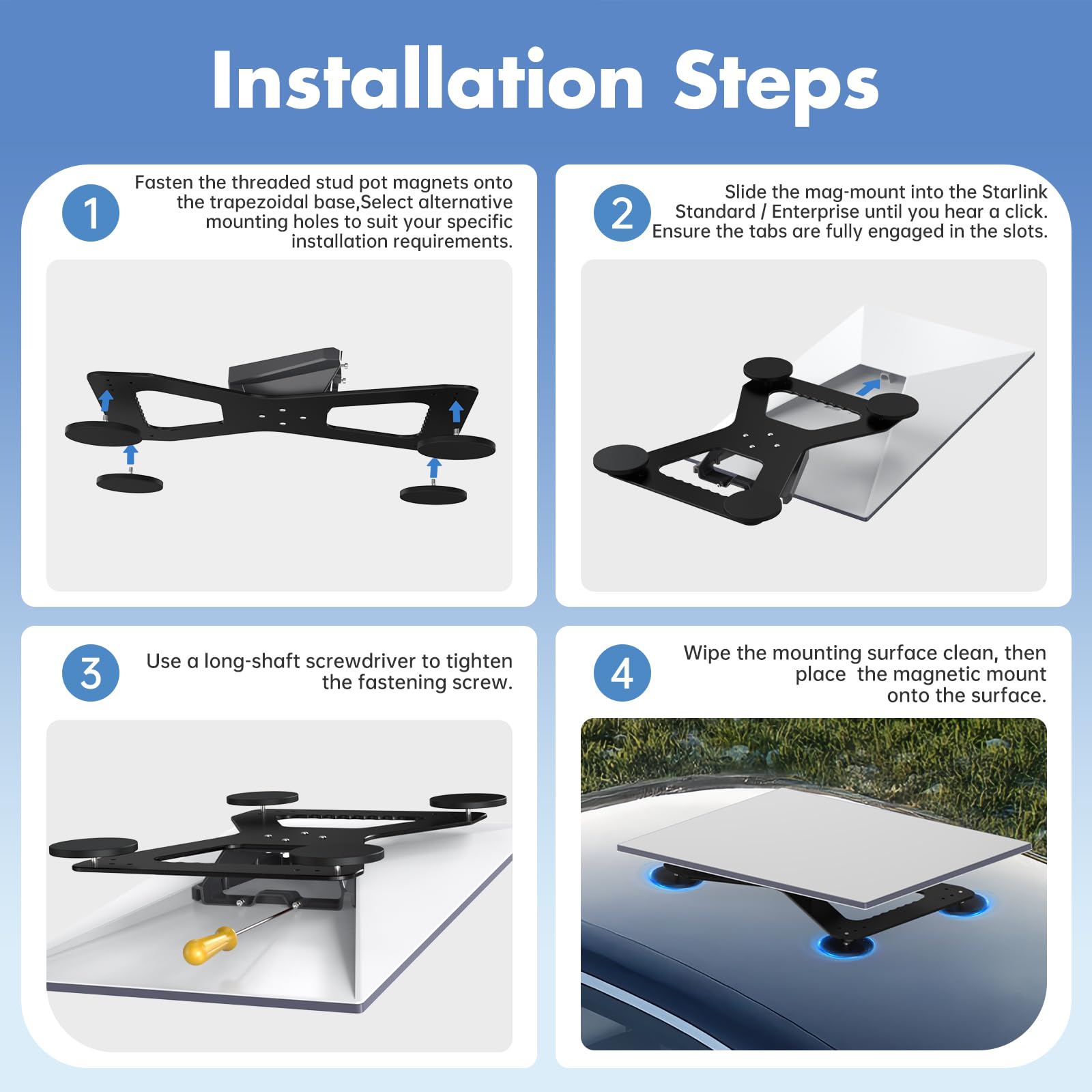 Installation Steps

1

Fasten the threaded stud pot magnets onto the trapezoidal base,Select alternative mounting holes to suit your specific installation requirements.

2

Slide the mag-mount into the Starlink Standard / Enterprise until you hear a click. Ensure the tabs are fully engaged in the slots.

3

Use a long-shaft screwdriver to tighten the fastening screw.

4

Wipe the mounting surface clean, then place the magnetic mount onto the surface.