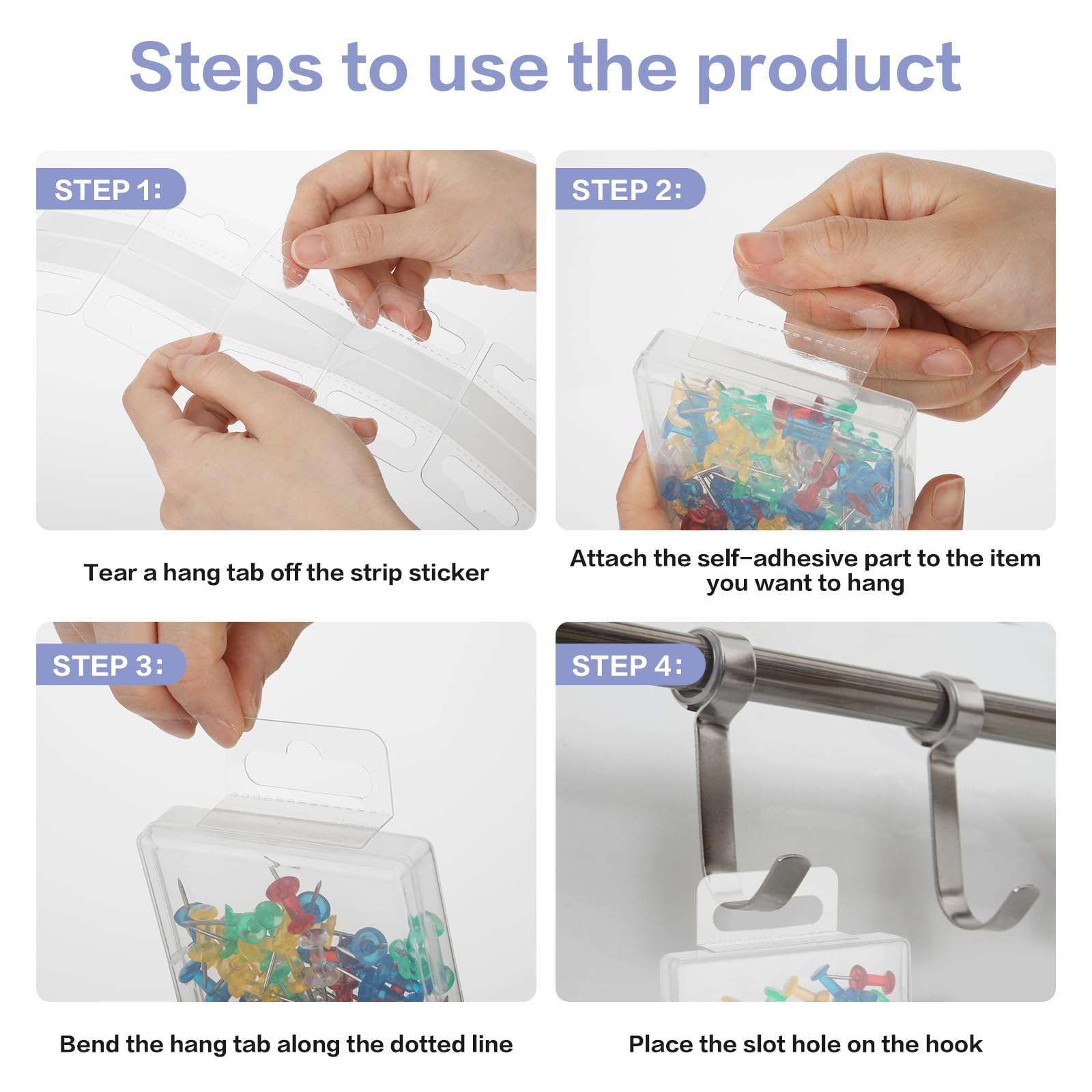 Steps to use the product

STEP 1:

Tear a hang tab off the strip sticker

STEP 2:

Attach the self-adhesive part to the item you want to hang

STEP 3:

Bend the hang tab along the dotted line

STEP 4:

Place the slot hole on the hook