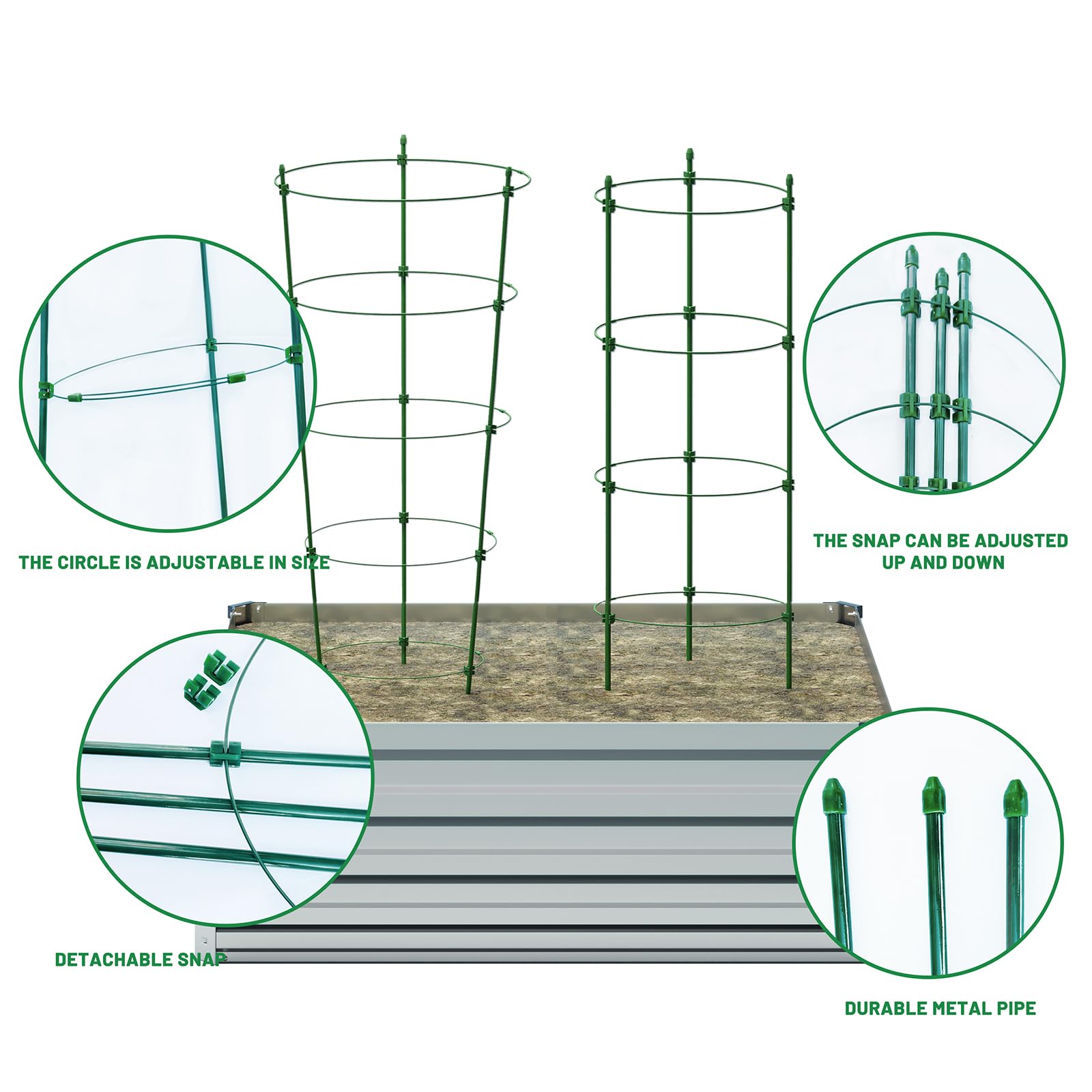 THE CIRCLE IS ADJUSTABLE IN SIZE

THE SNAP CAN BE ADJUSTED UP AND DOWN

DETACHABLE SNAP

DURABLE METAL PIPE