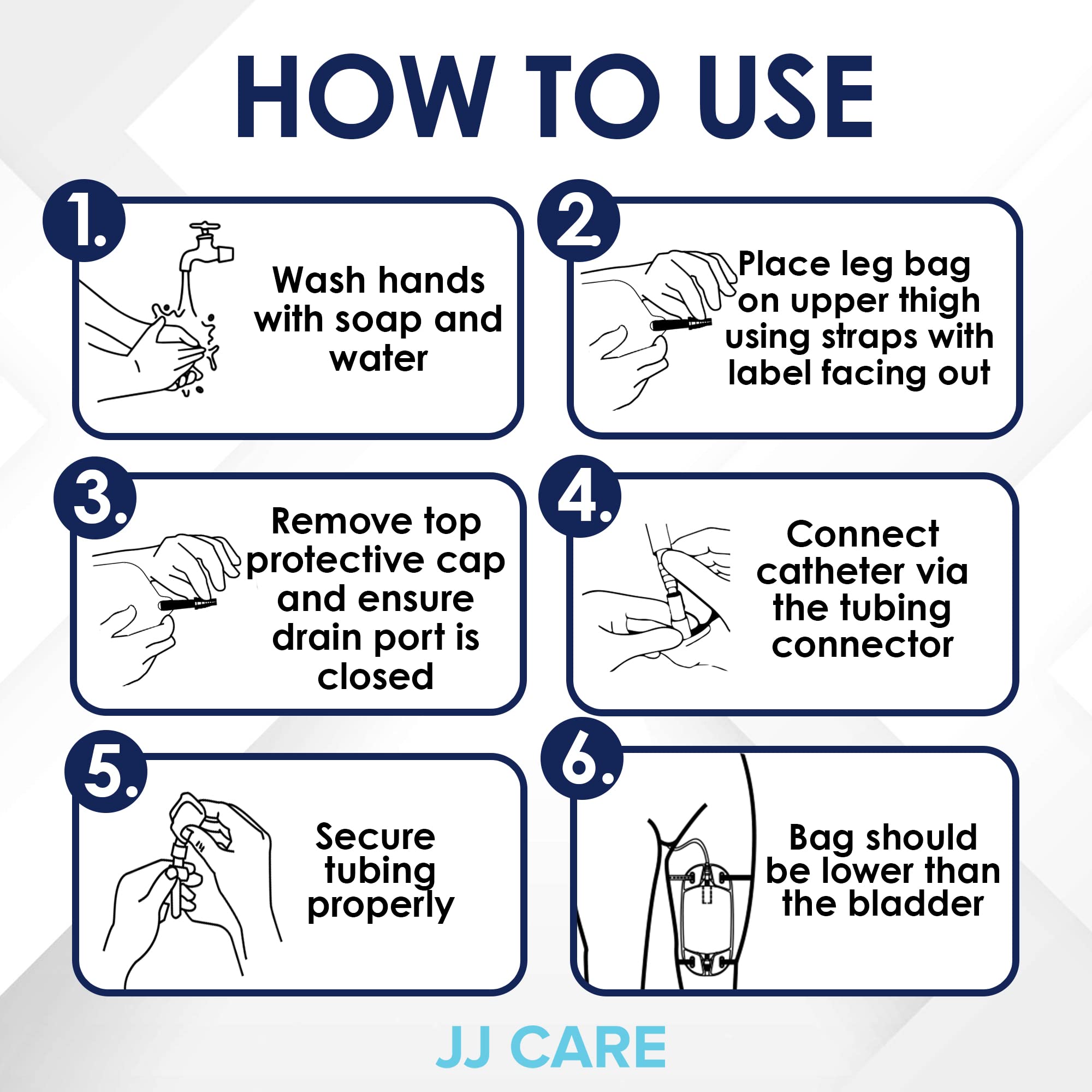 HOW TO USE

1.

Wash hands with soap and water

2.

Place leg bag on upper thigh using straps with label facing out

3.

Remove top protective cap and ensure drain port is closed

4.

Connect catheter via the tubing connector

5.

Secure tubing properly

6.

Bag should be lower than the bladder

JJ CARE