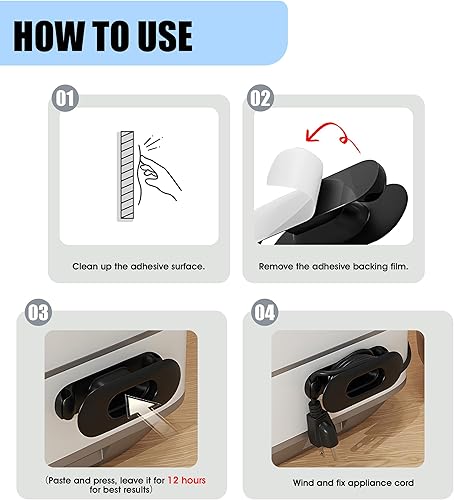 HOW TO USE

01

Clean up the adhesive surface.

02

Remove the adhesive backing film.

03

(Paste and press, leave it for 12 hours for best results)

04

Wind and fix appliance cord