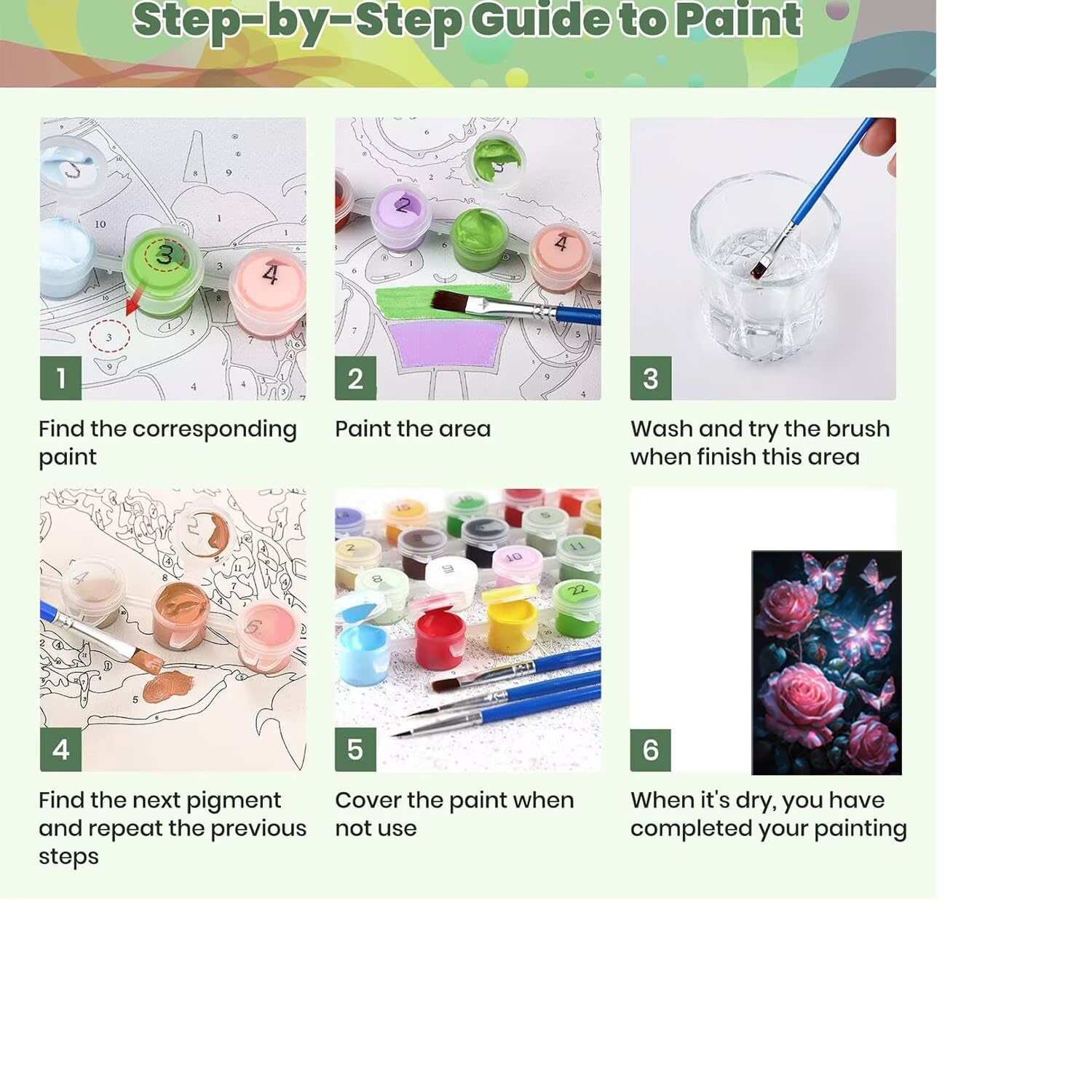 Step-by-Step Guide to Paint

1
Find the corresponding paint

2
Paint the area

3
Wash and try the brush when finish this area

4
Find the next pigment and repeat the previous steps

5
Cover the paint when not use

6
When it's dry, you have completed your painting