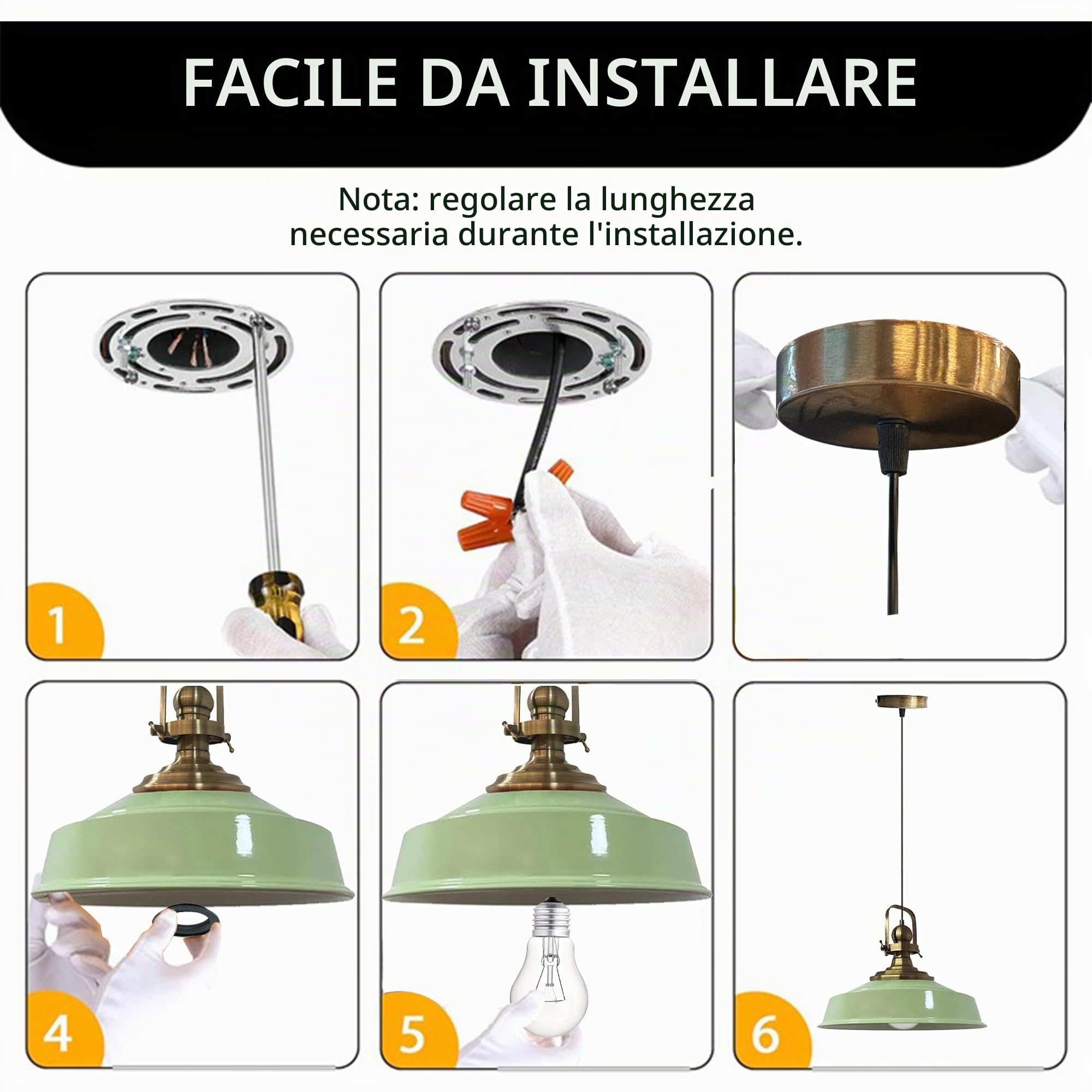 FACILE DA INSTALLARE

Nota: regolare la lunghezza necessaria durante l'installazione.

1

2

4

5

6